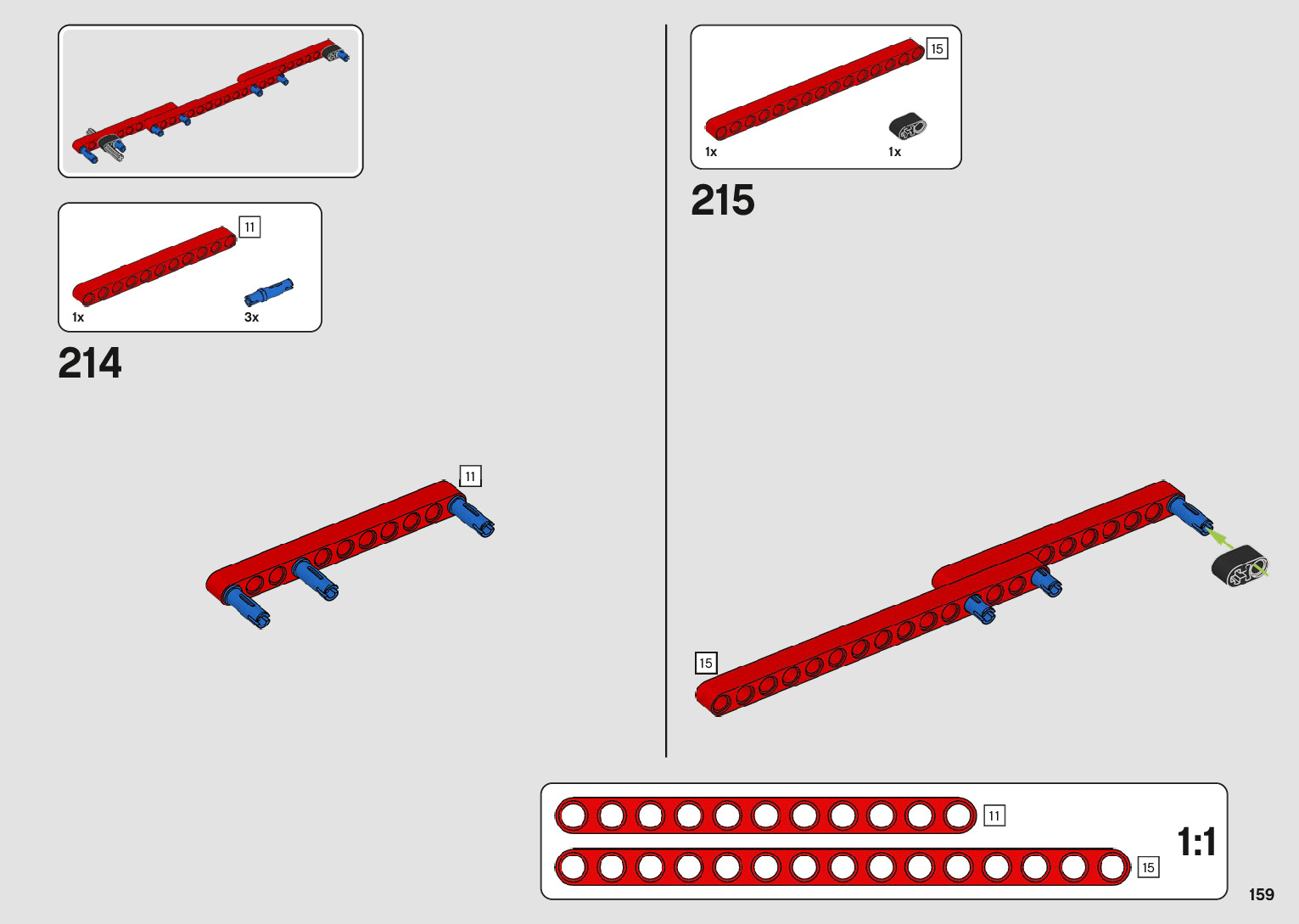 11

1x

3x

214

11

15

1x

1x

215

15

11

15

1:1

159