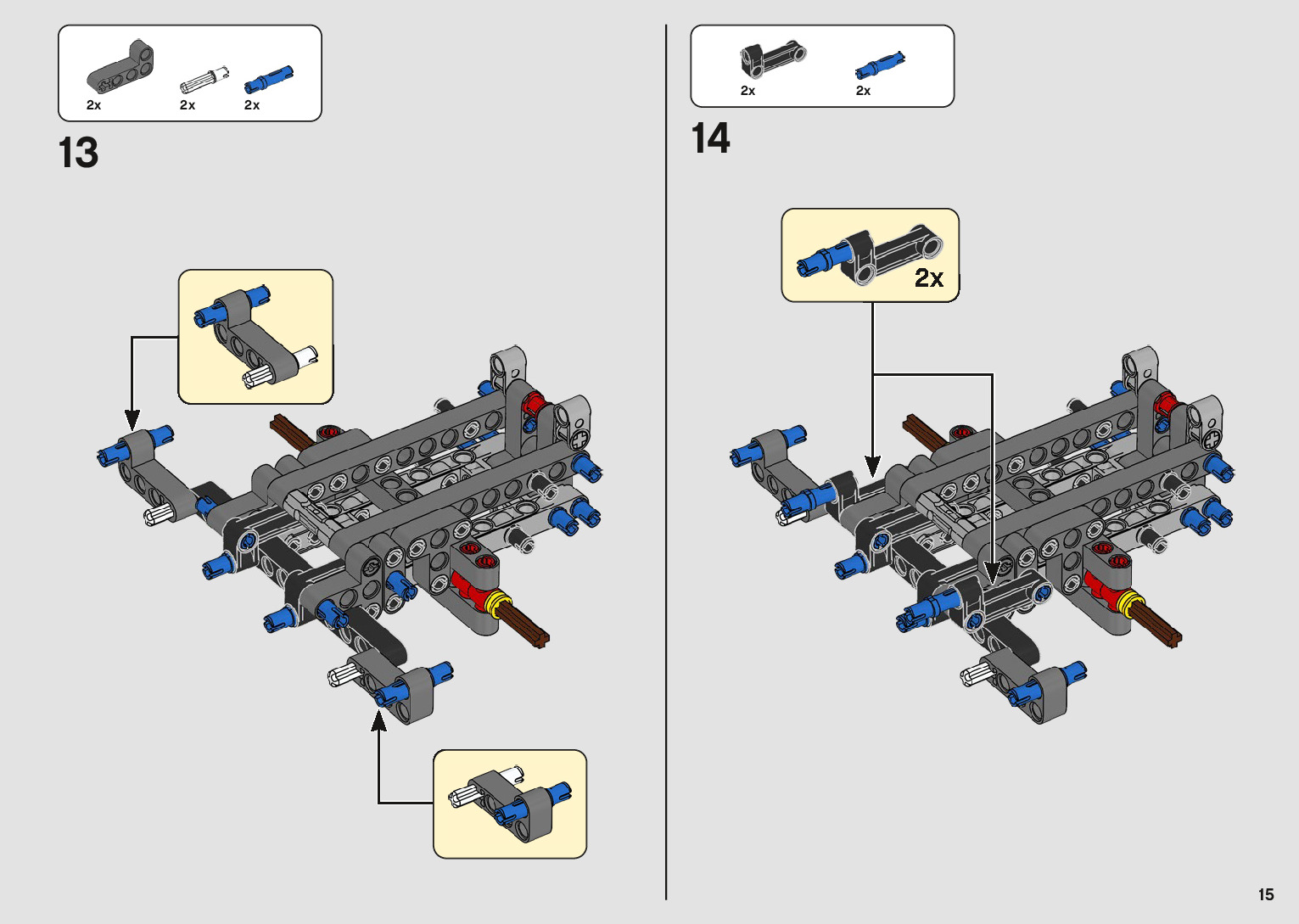 2x 2x 2x

13

2x 2x

14

2x

15