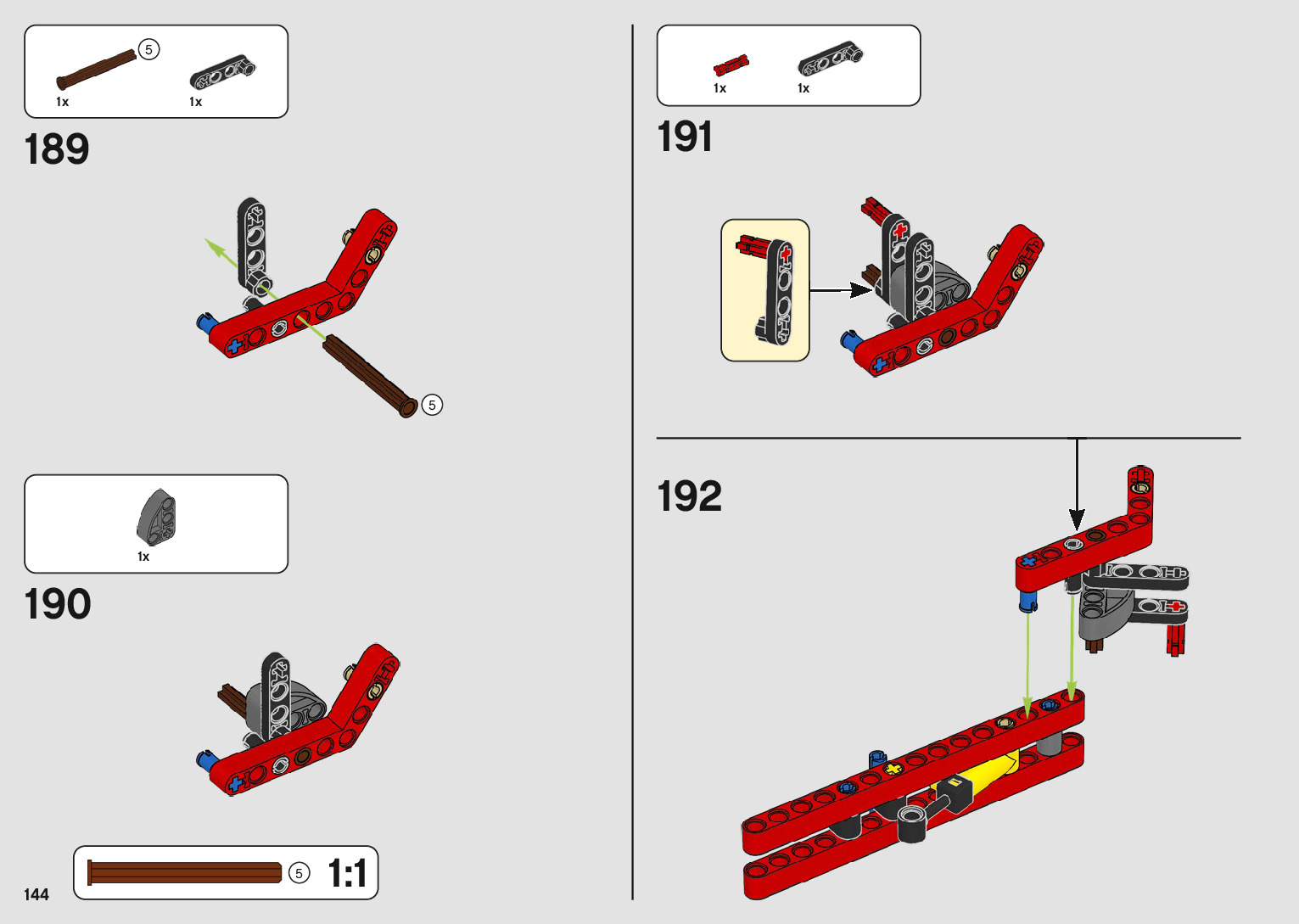 5
1x
1x

189

5

1x

190

5 1:1

144

1x
1x

191

192