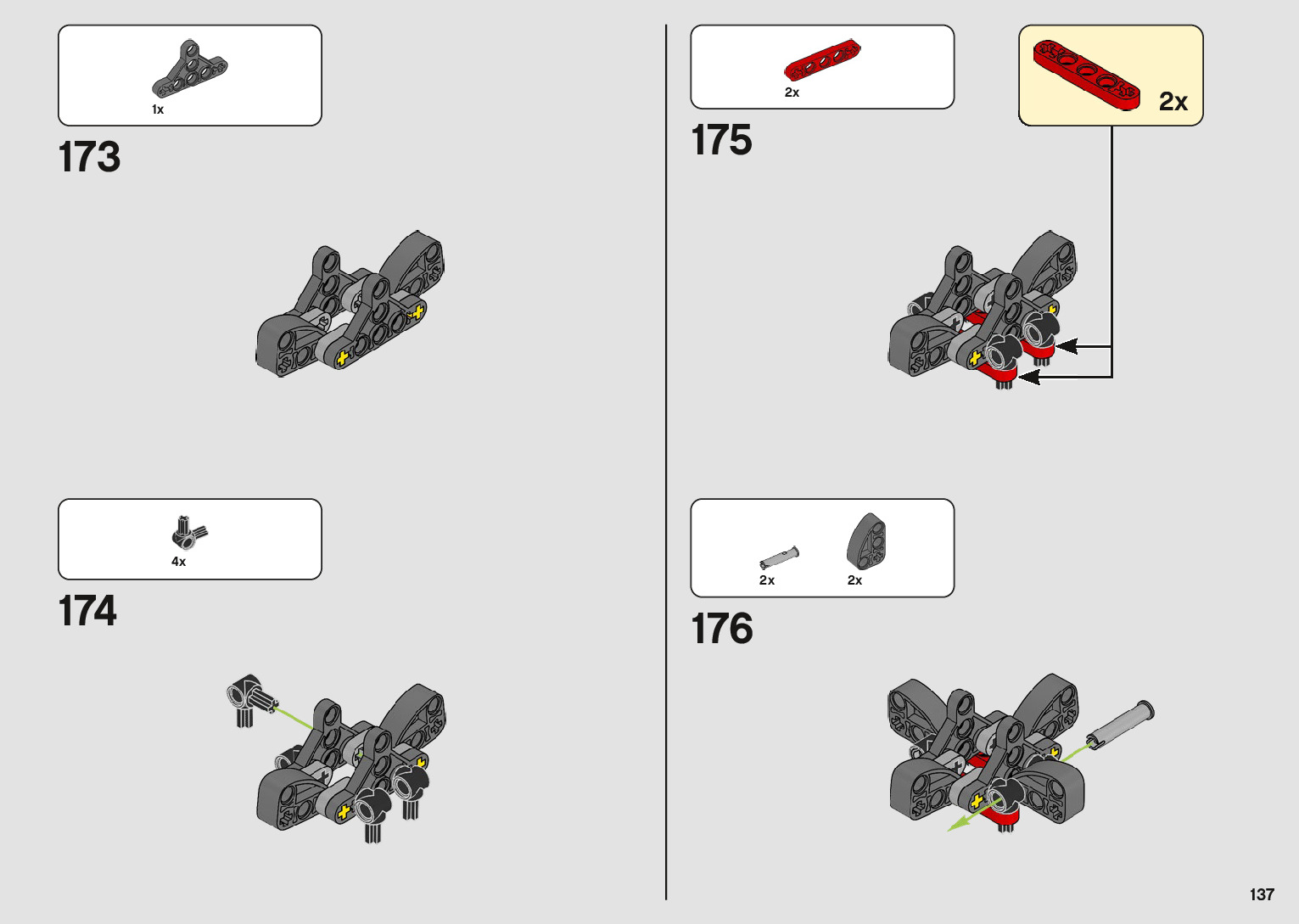 1x

173

4x

174

2x

2x

175

2x 2x

176

137