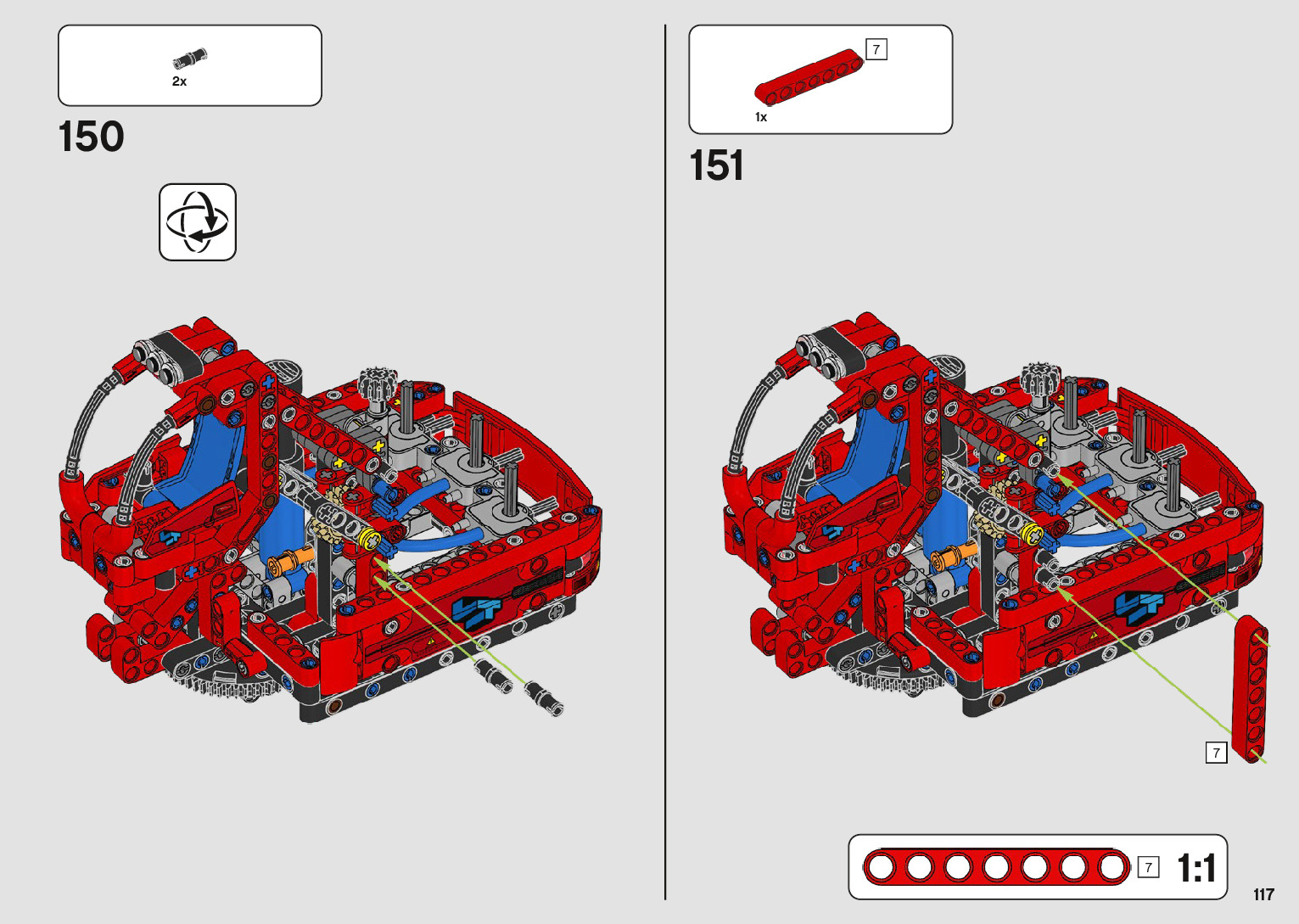 2x

150

7

1x

151

7

7

1:1

117