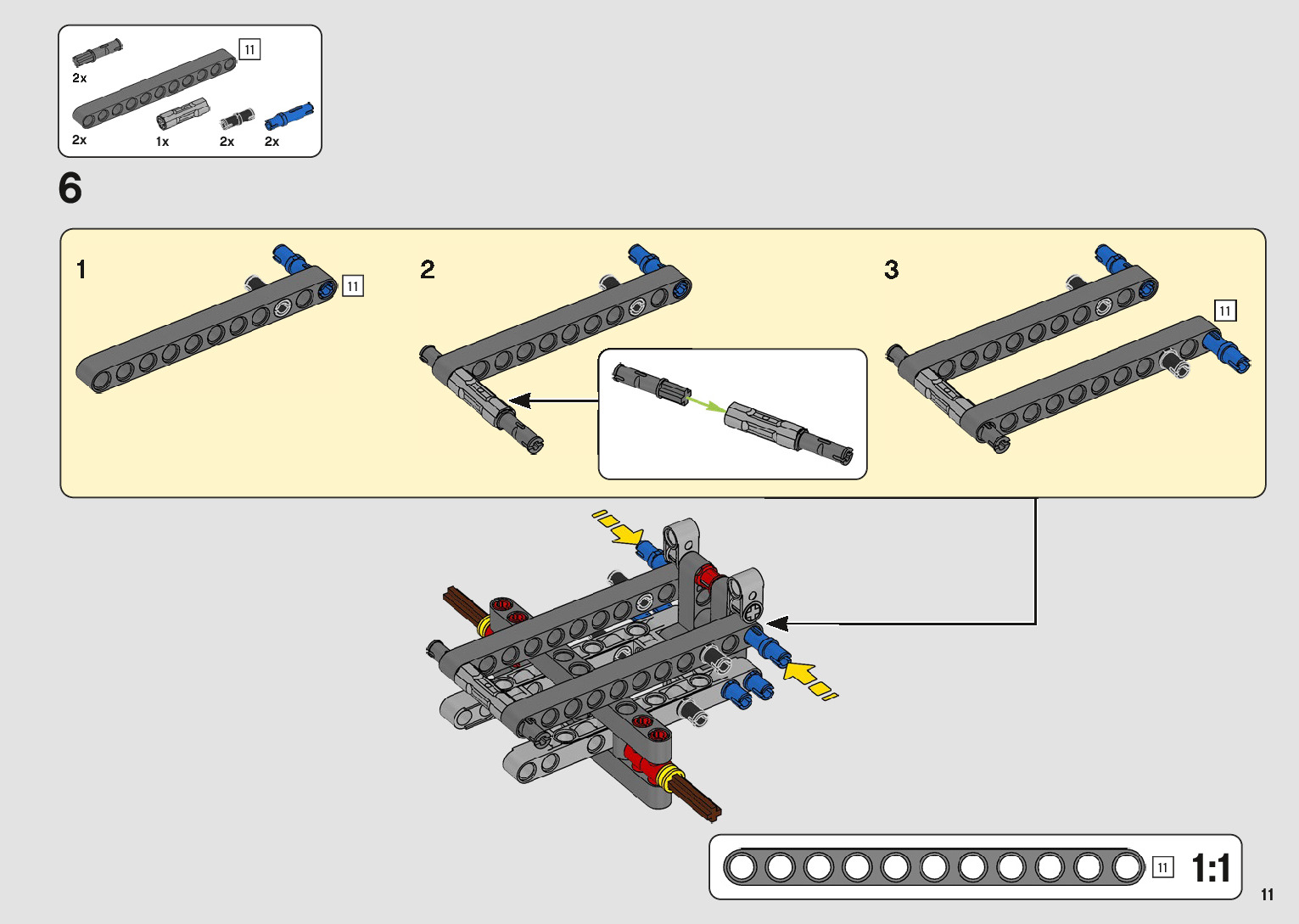 2x
11
2x
1x
2x
2x

6

1
11

2

3
11

11
1:1

11