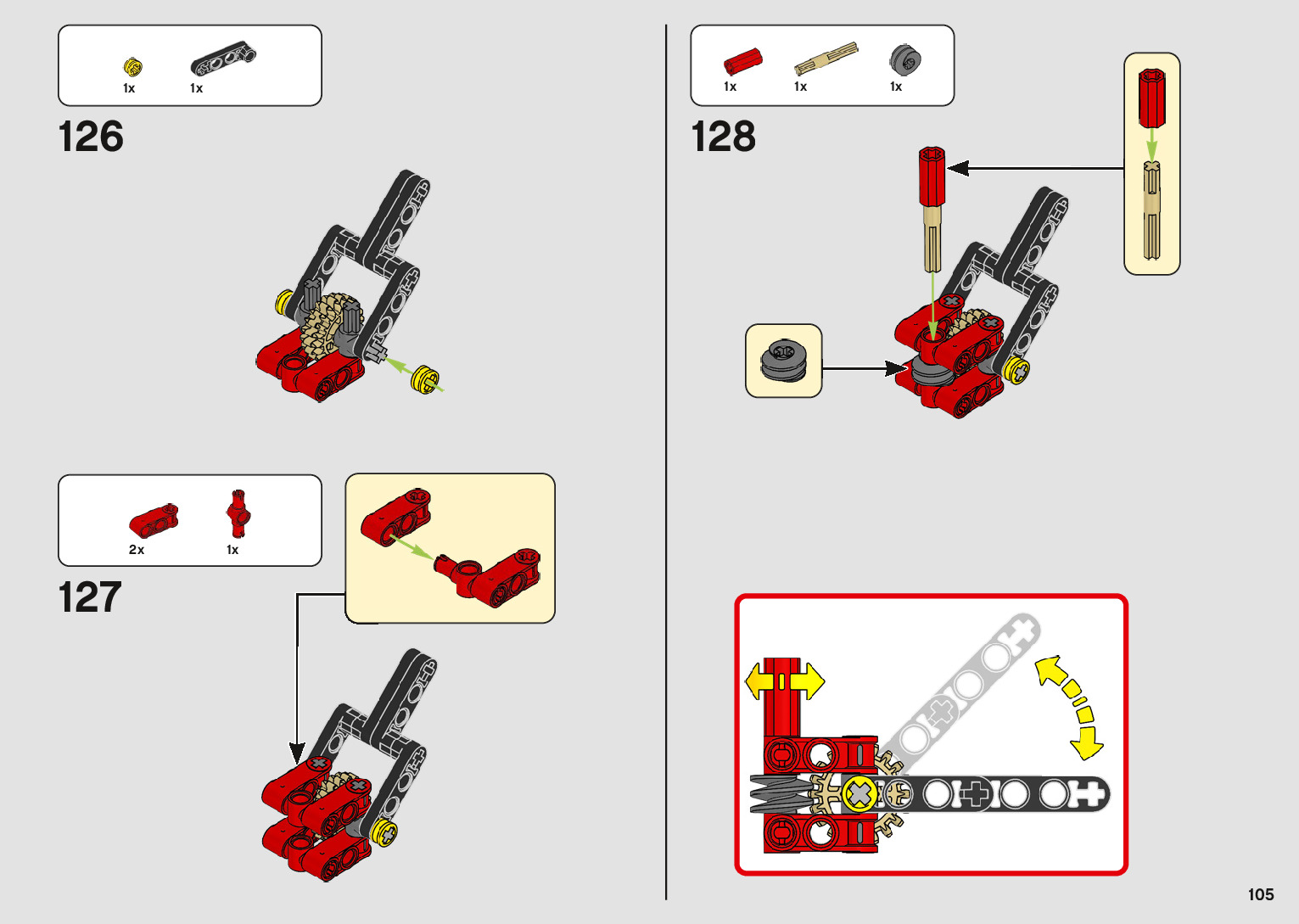 1x 1x

126

2x 1x

127

1x 1x 1x

128

105