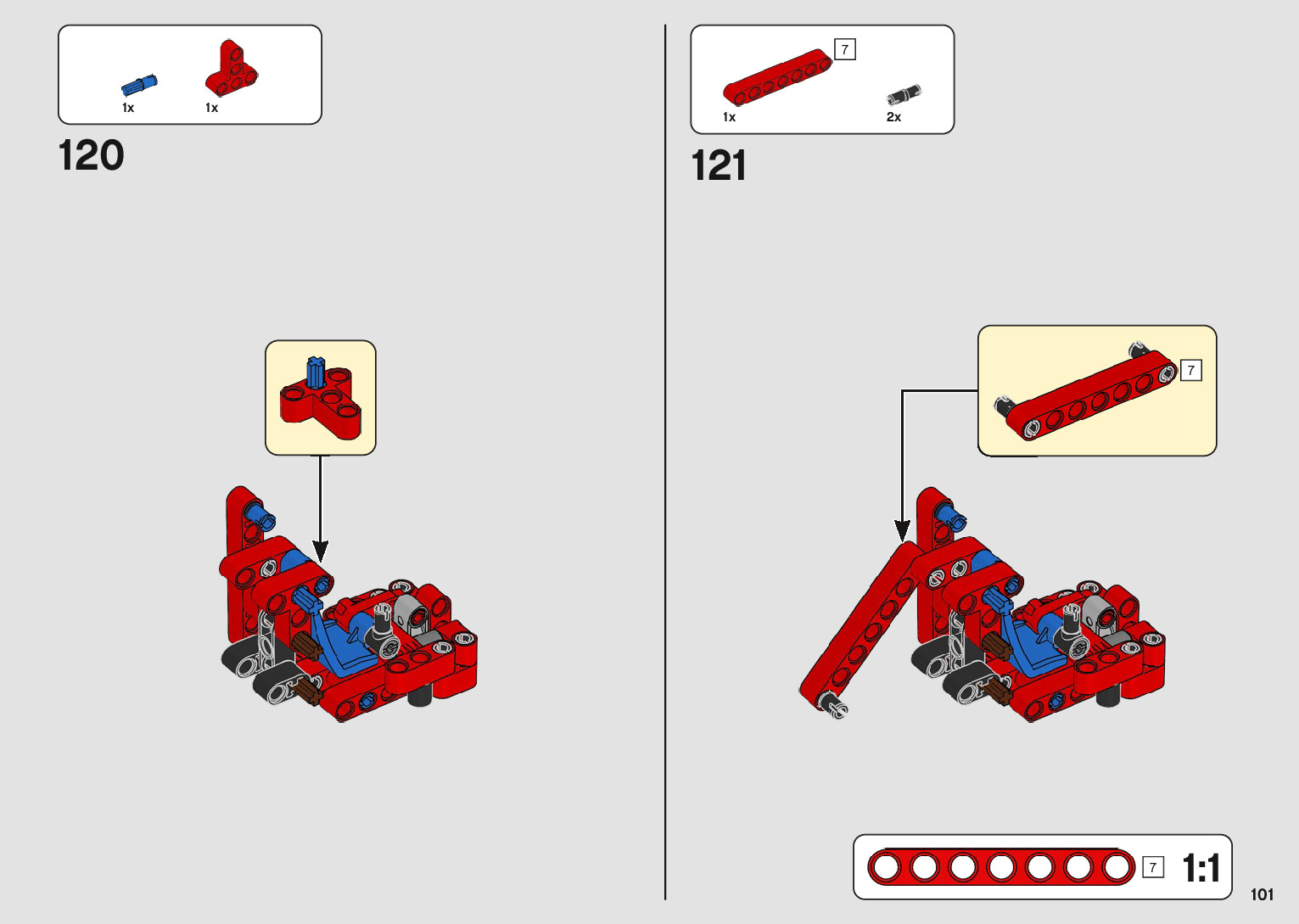 1x 1x

120

7

1x 2x

121

7

7 1:1

101