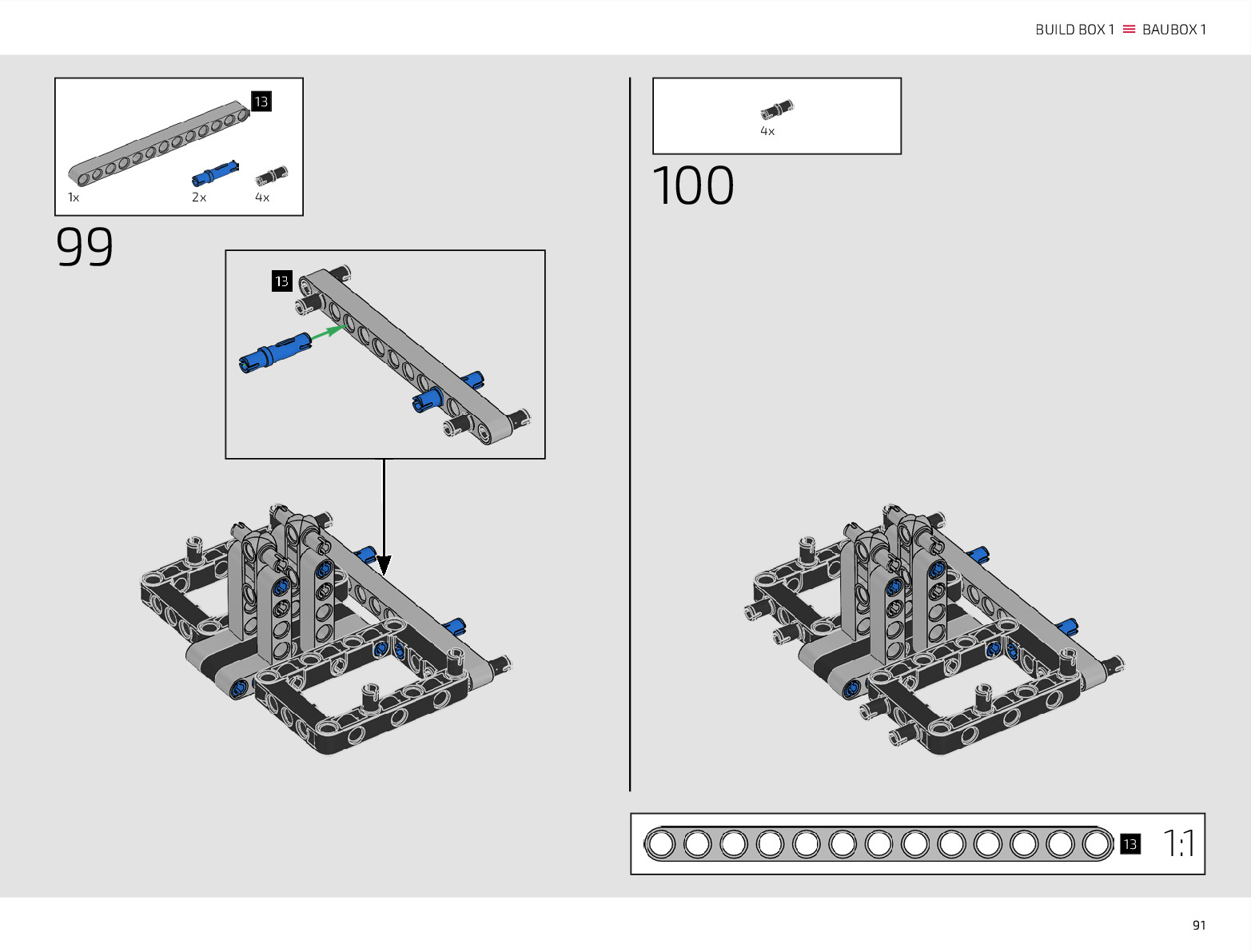 BUILD BOX 1 ≡ BAUBOX 1

13

1x 2x 4x

99

13

4x

100

13 1:1

91