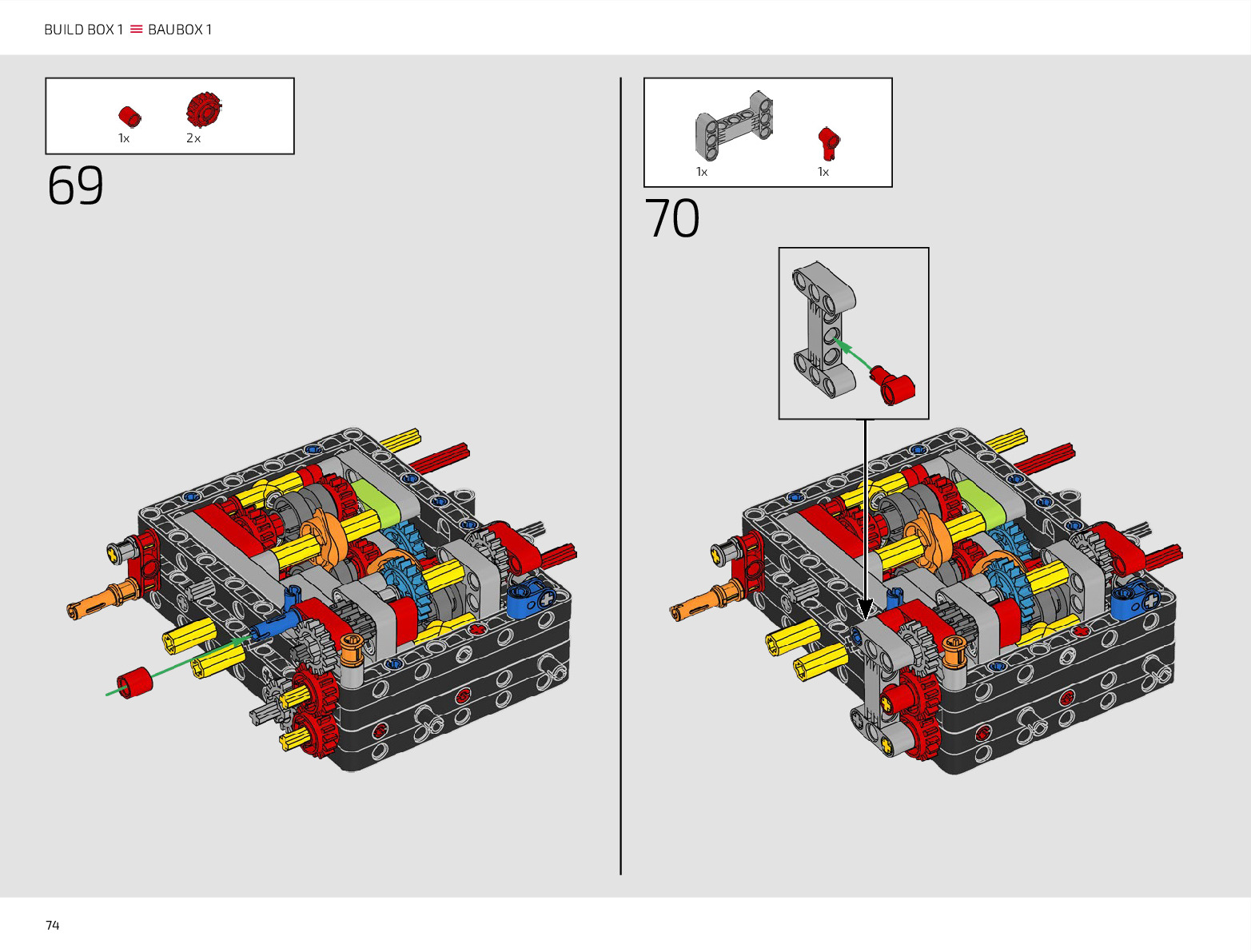 BUILD BOX 1 ≡ BAUBOX 1

1x 2x

69

1x 1x

70

74