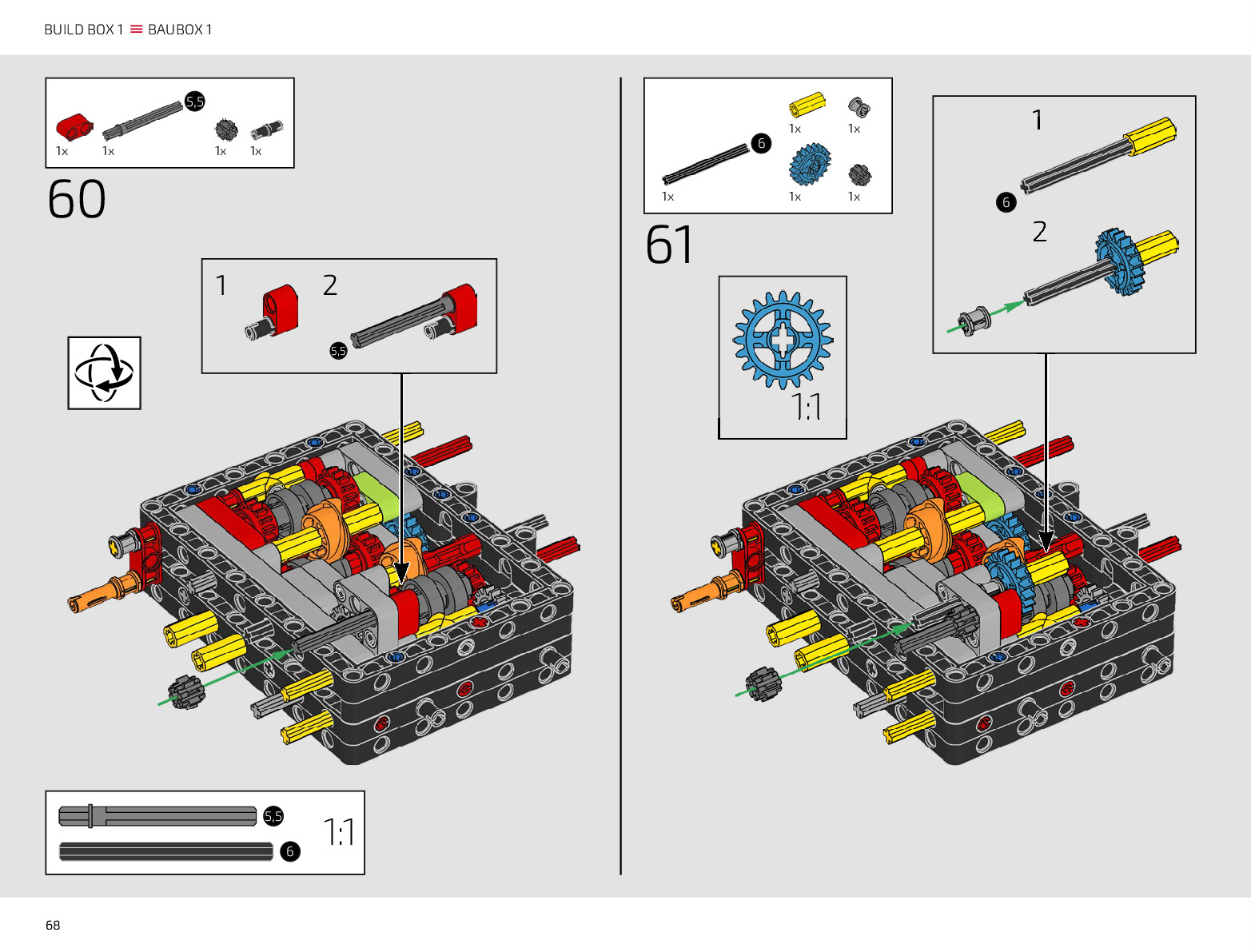 BUILD BOX 1 ≡ BAUBOX 1

5,5
1x 1x 1x 1x

60

1 2
5,5

5,5
6
1:1

6
1x 1x 1x 1x 1x

61

1:1

1
6
2

68