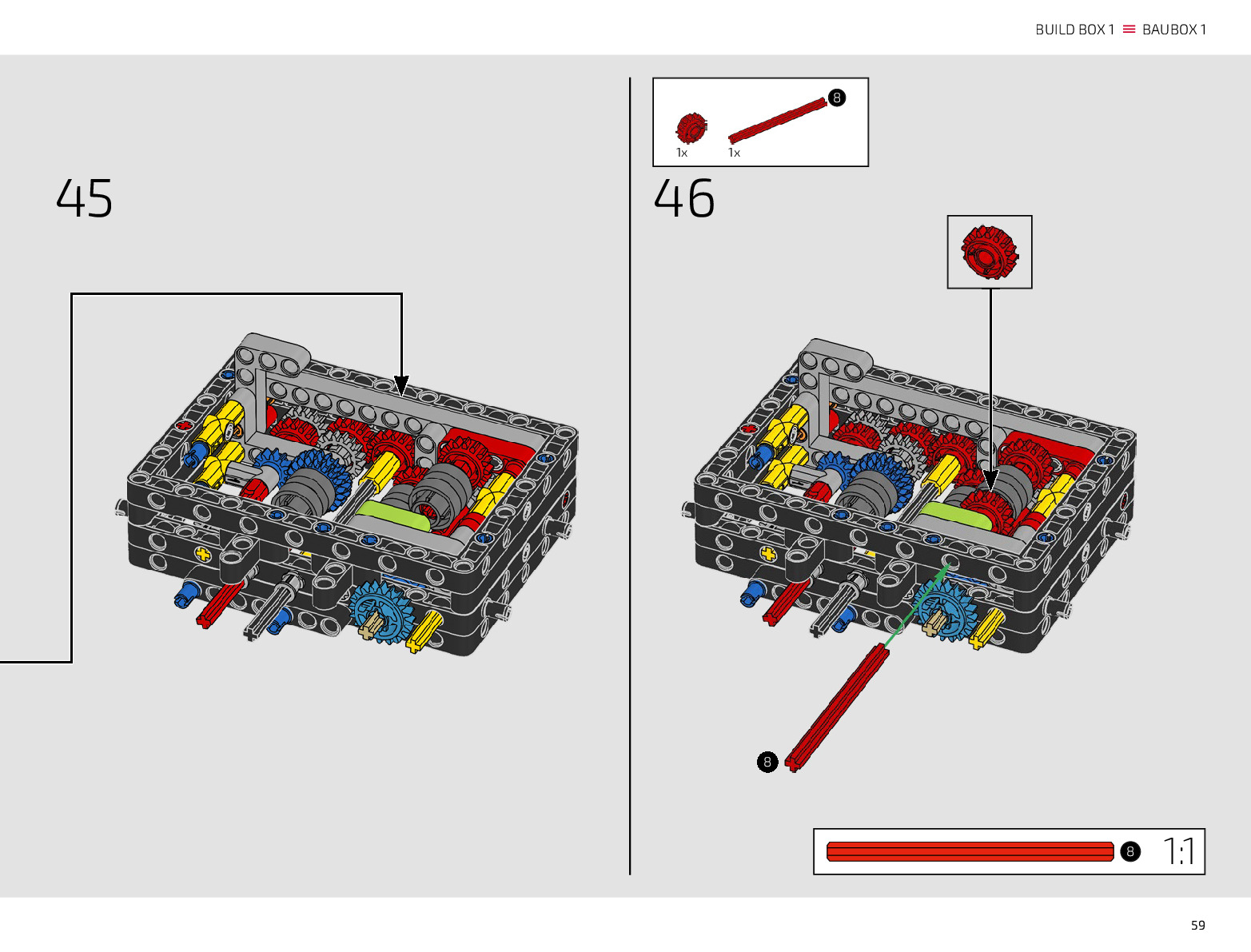 BUILD BOX 1 ≡ BAUBOX 1

45

8
1x 1x

46

8

8 1:1

59