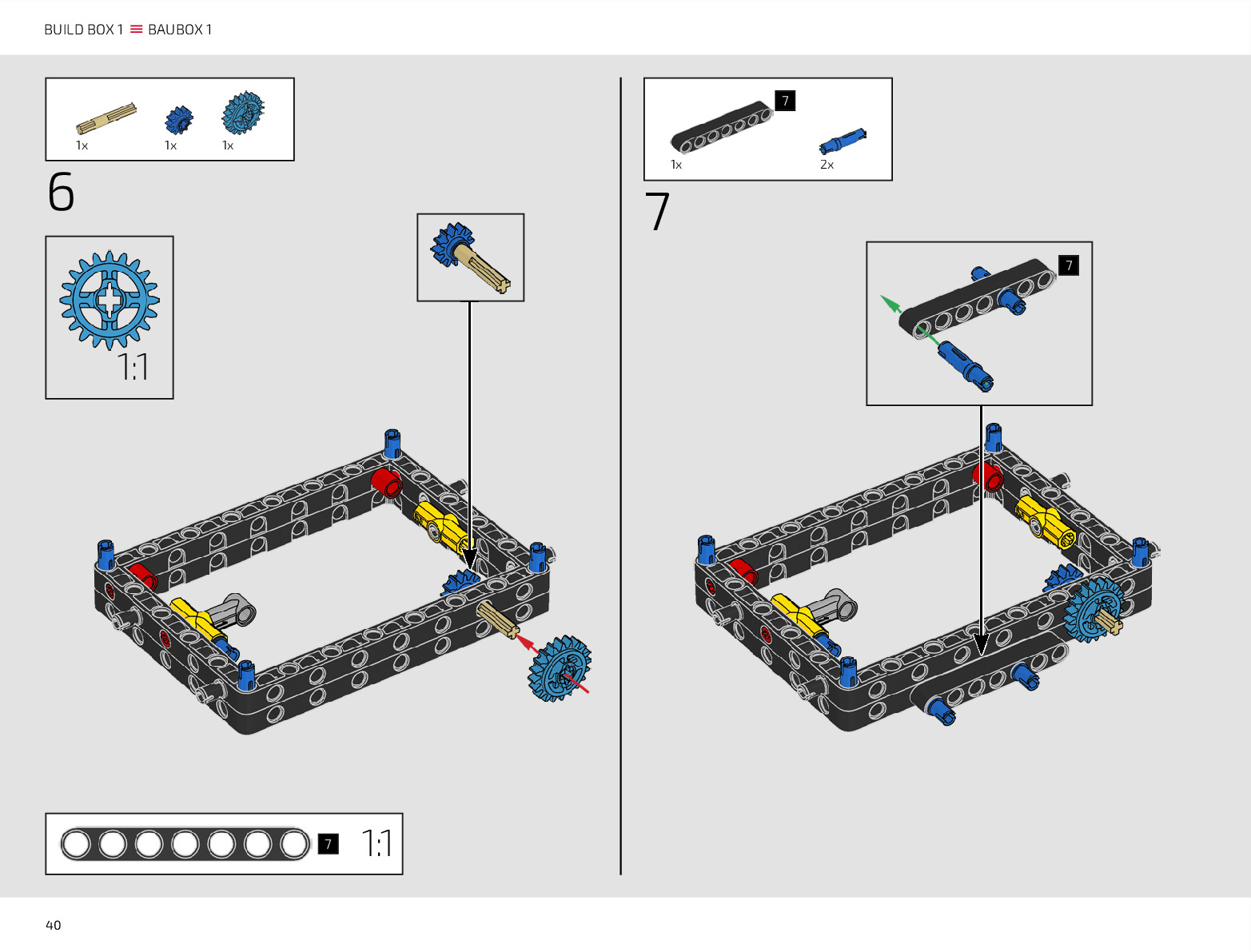 BUILD BOX 1 ≡ BAUBOX 1

1x 1x 1x

6

1:1

7

1:1

7

1x 2x

7

7

40