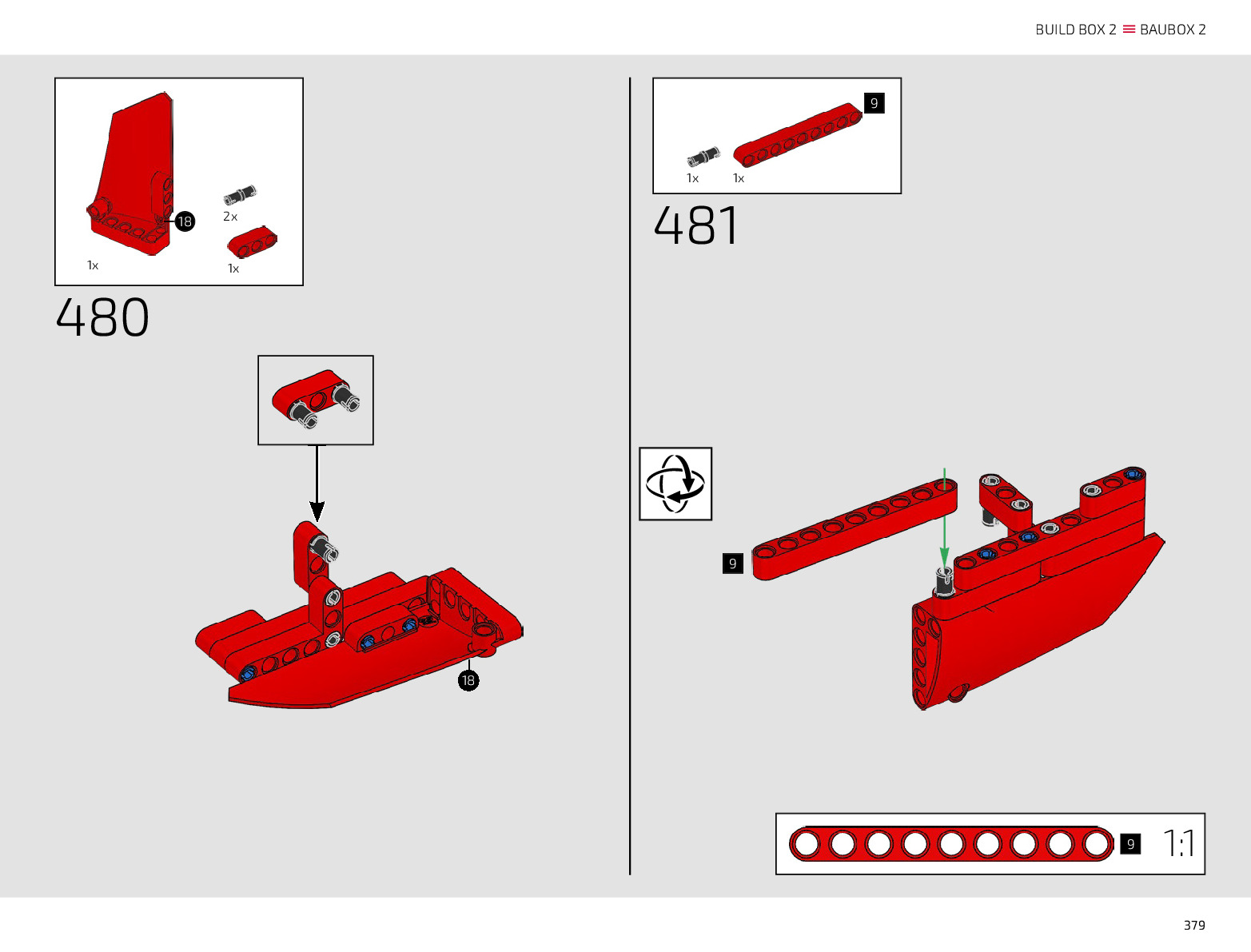 BUILD BOX 2 ≡ BAUBOX 2

18

2x

1x

1x

480

18

9

1x

1x

481

9

9

1:1

379