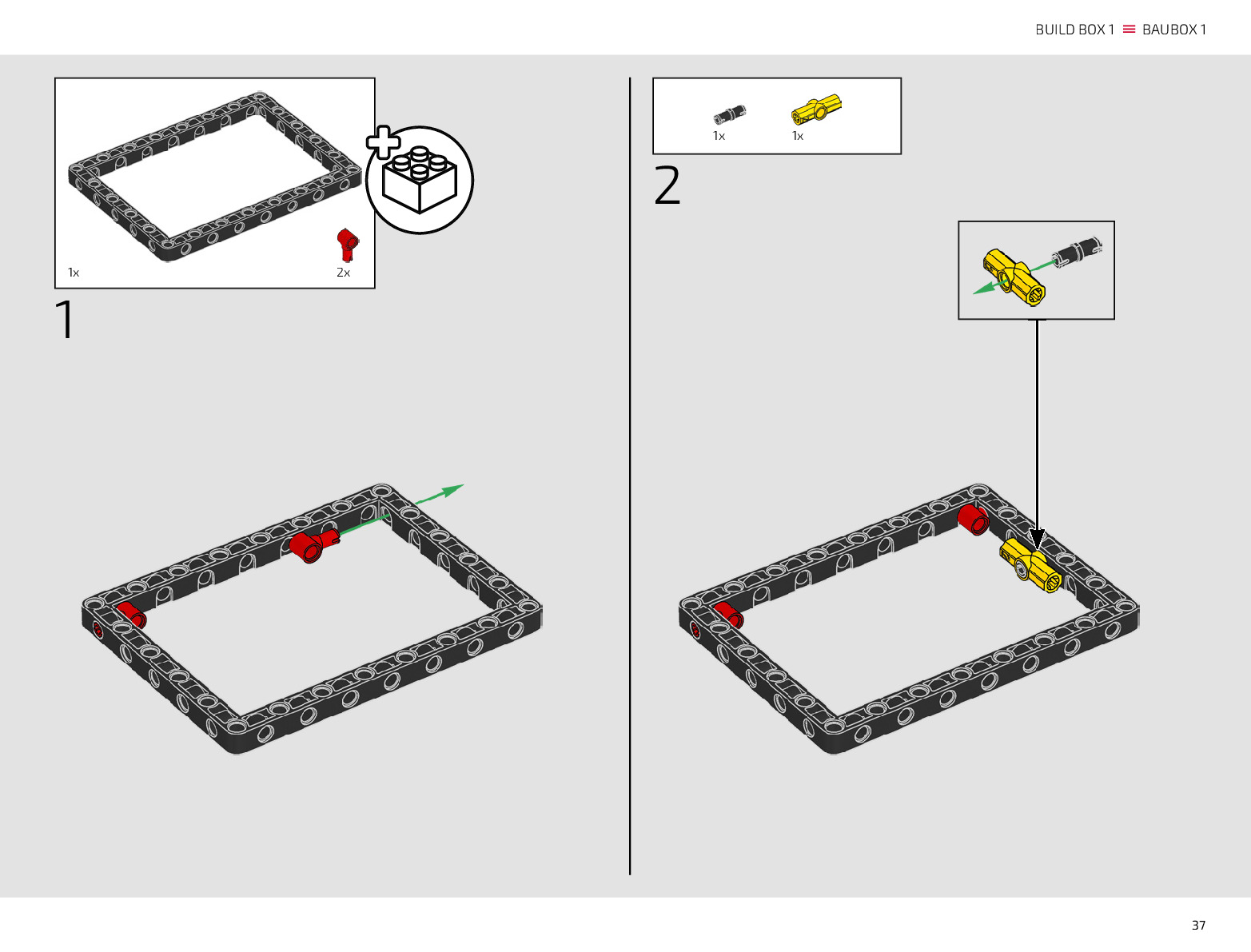 BUILD BOX 1 ≡ BAUBOX 1

1x

2x

1

1x

1x

2

37