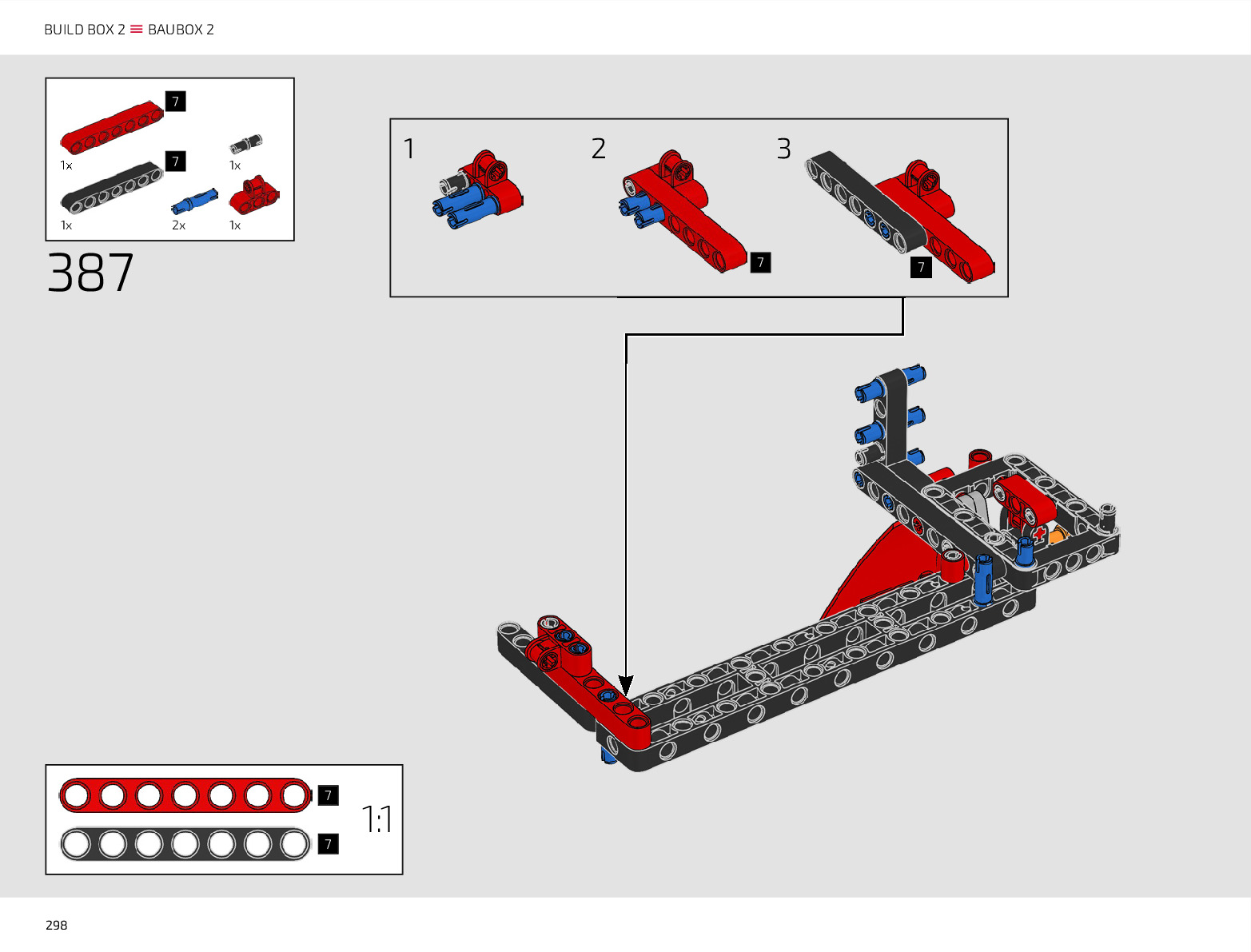 BUILD BOX 2 ≡ BAUBOX 2

7
1x
7
1x
1x
2x
1x

387

1
2
7
3
7

7
7
1:1

298