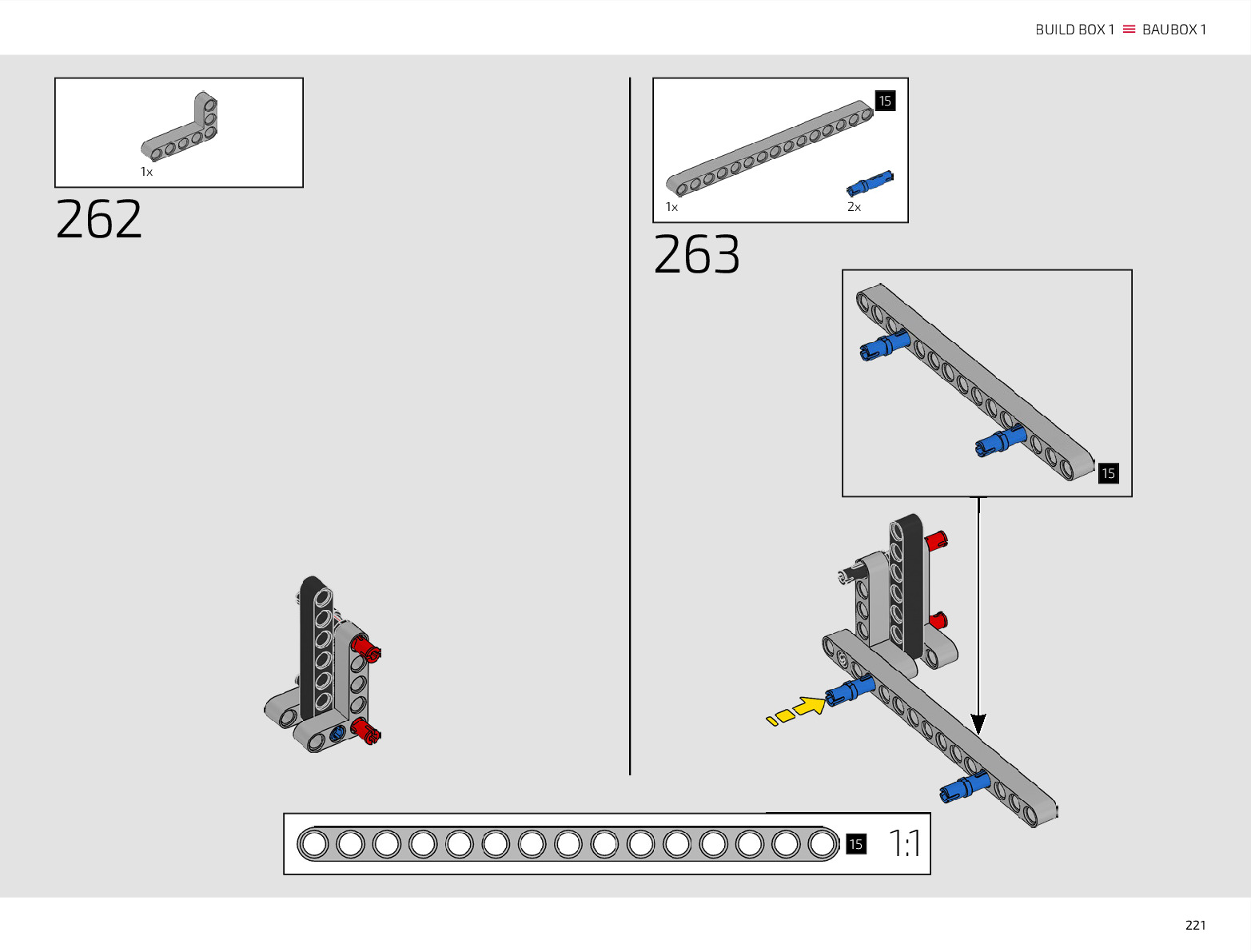 BUILD BOX 1 ≡ BAUBOX 1

1x

262

15

1x

2x

263

15

15

1:1

221