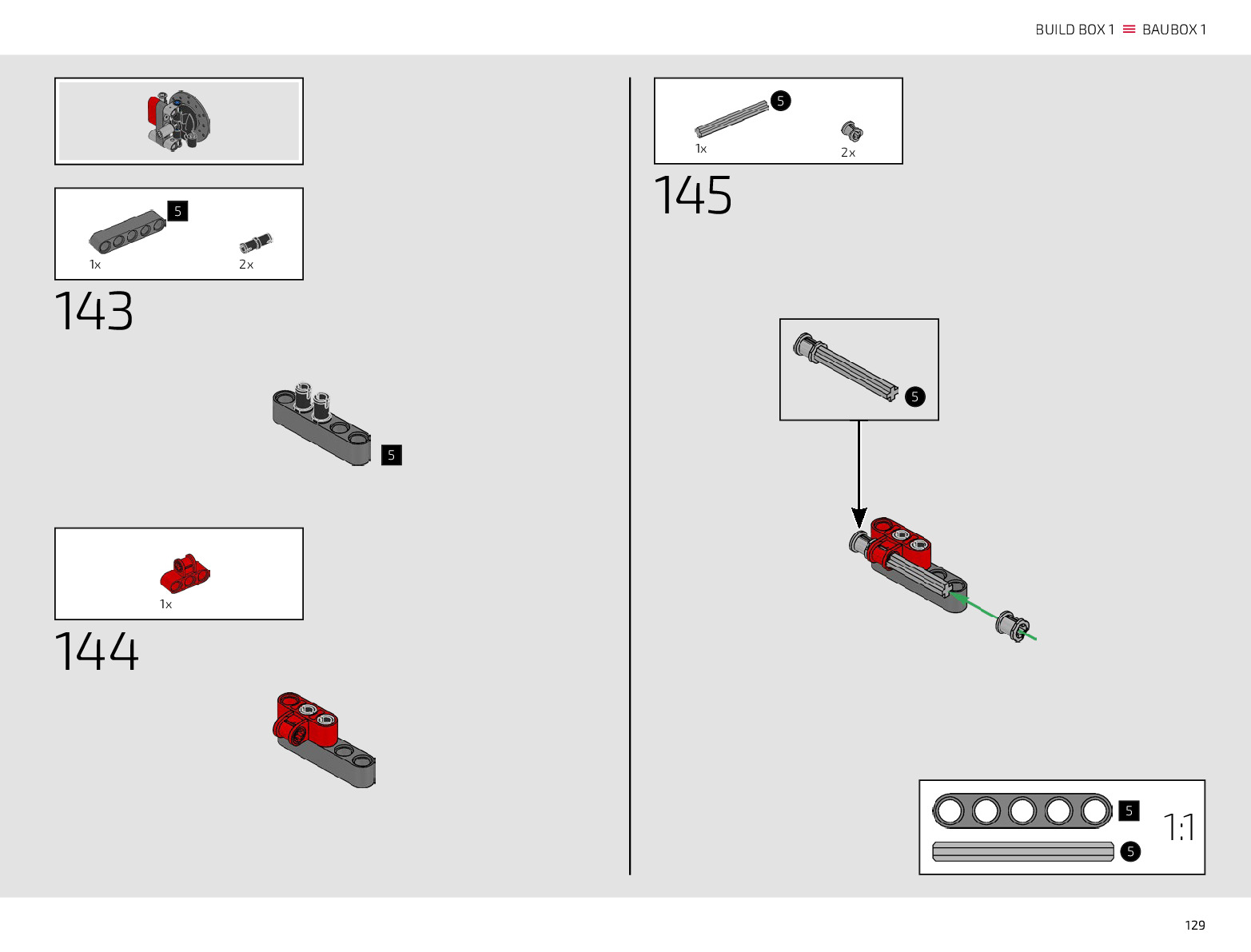 BUILD BOX 1 ≡ BAUBOX 1

5
1x
2x
143

5

1x
144

5
1x
2x
145

5

5
5
1:1

129