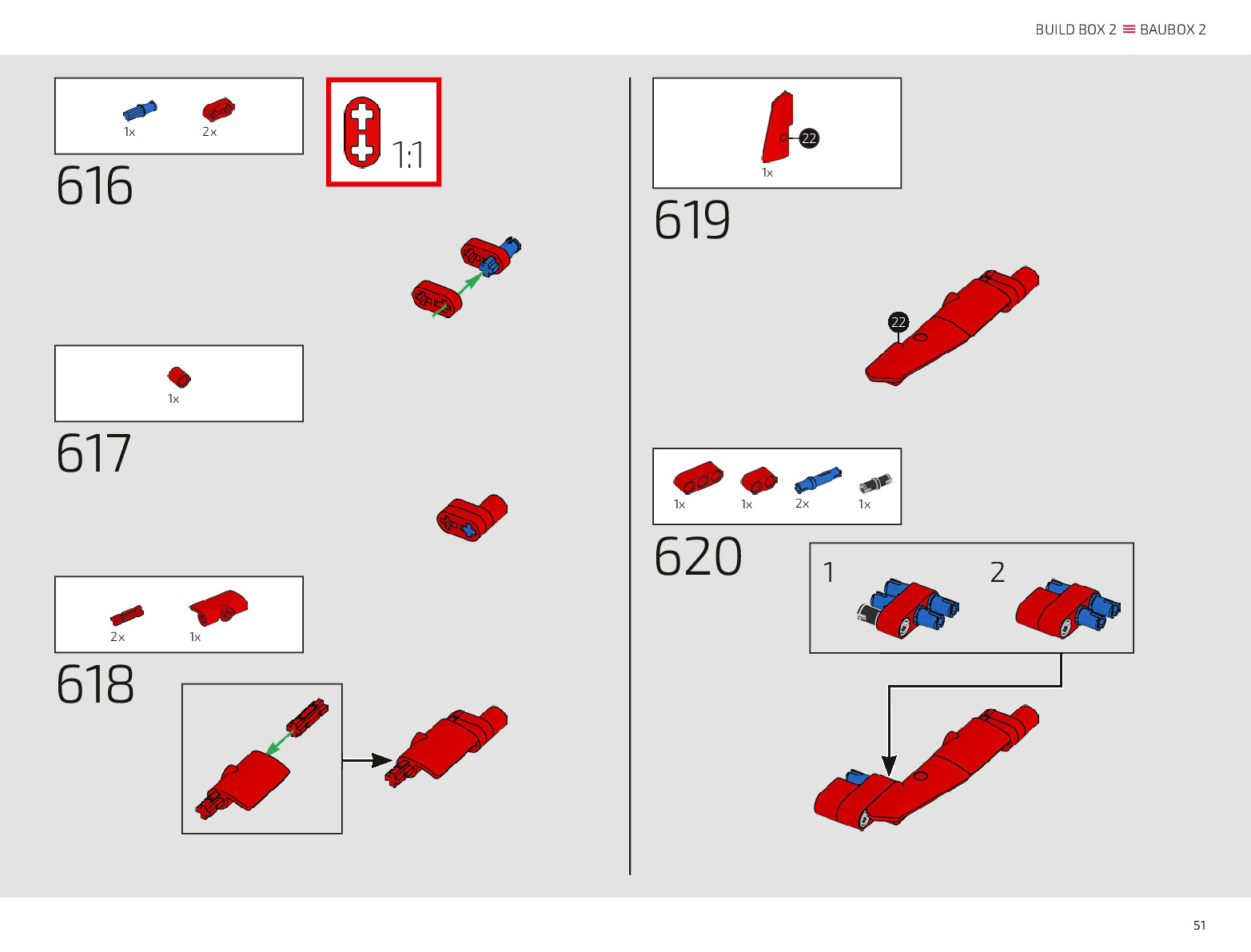 BUILD BOX 2 ≡ BAUBOX 2

1x 2x

616

1:1

1x

617

2x 1x

618

22

1x

619

22

1x 1x 2x 1x

620

1 2

51