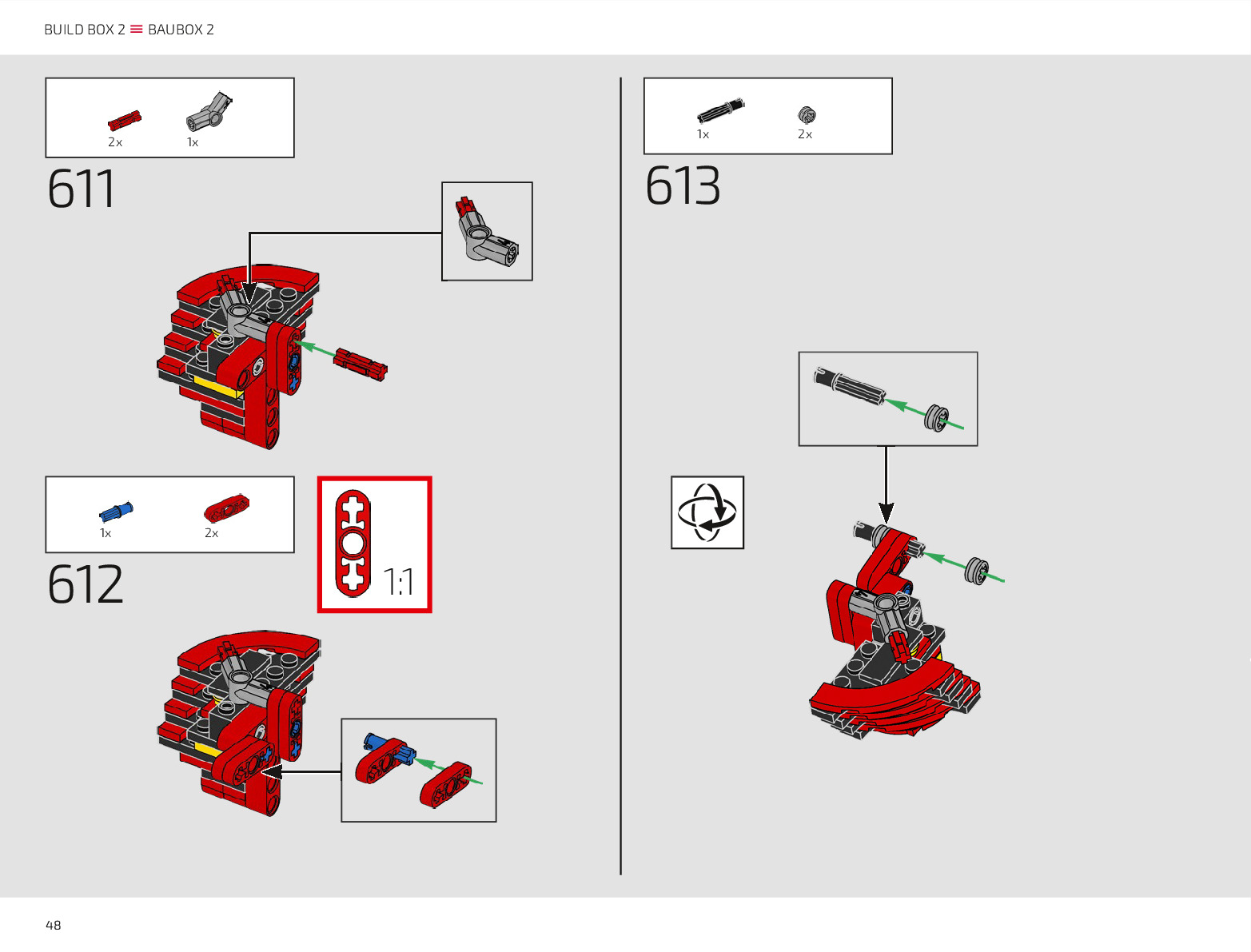 BUILD BOX 2 ≡ BAUBOX 2

2x 1x

611

1x 2x

612

1:1

1x 2x

613

48