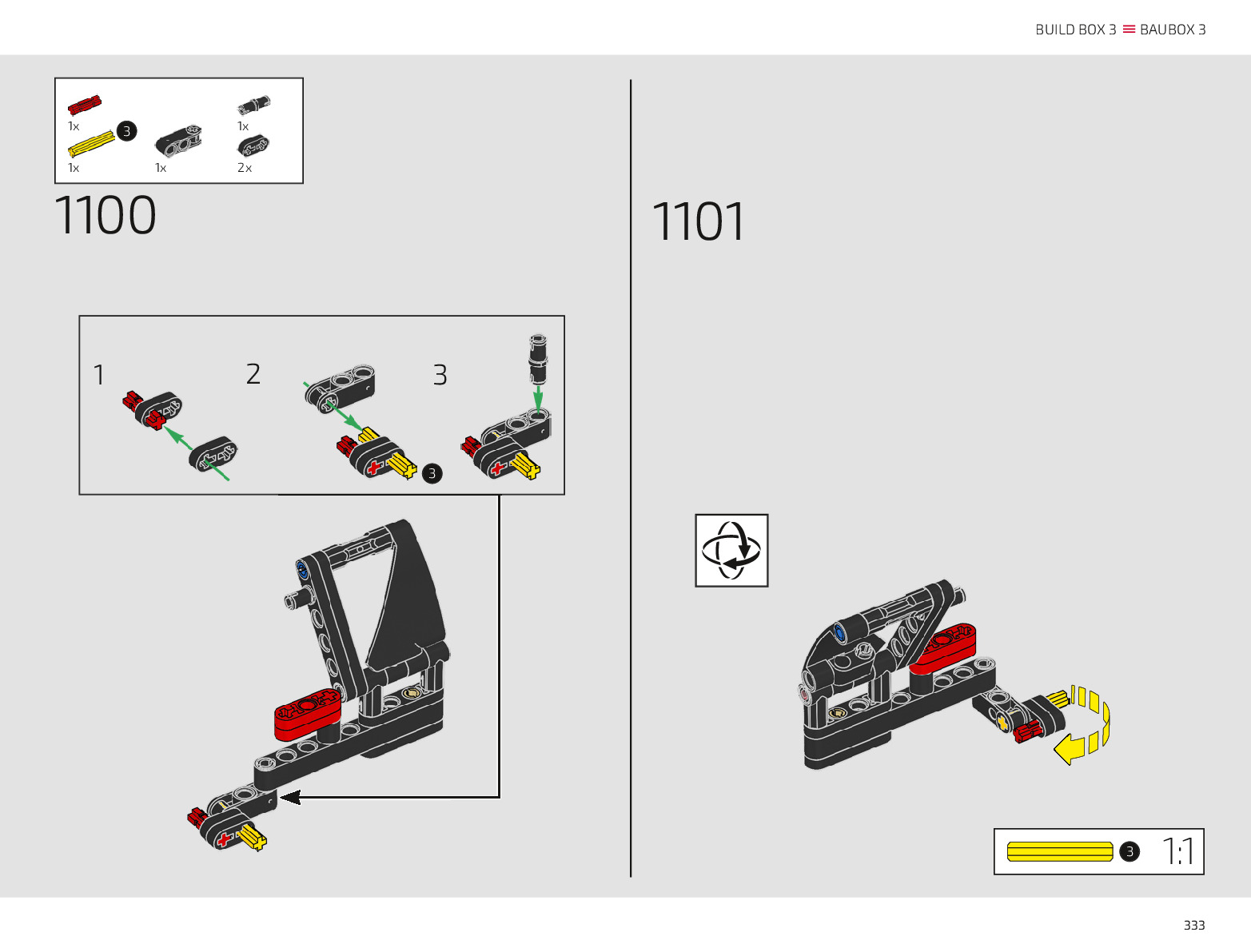 BUILD BOX 3 ≡ BAUBOX 3

1x
3
1x
1x
1x
2x

1100

1
2
3
3

1101

3 1:1

333