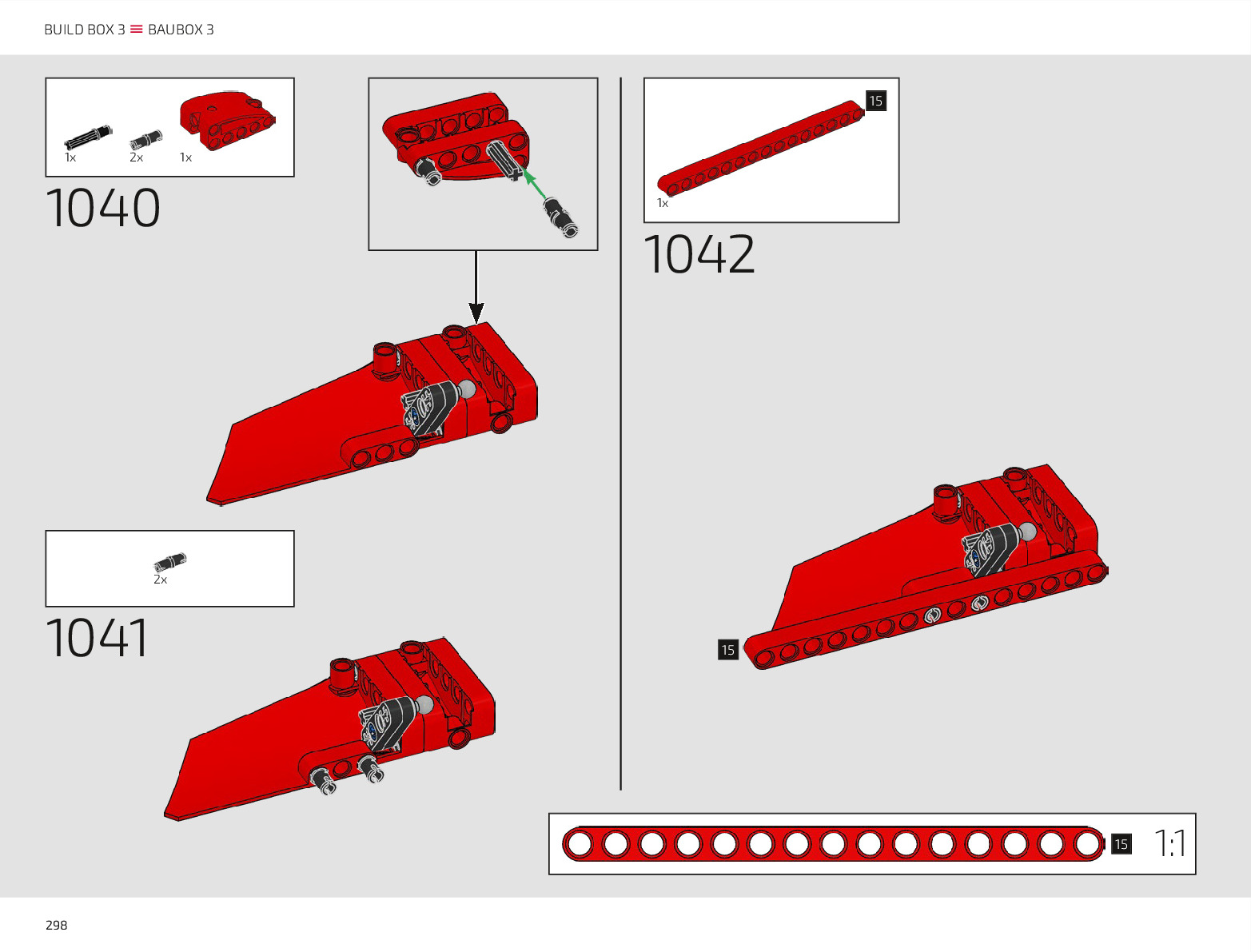 BUILD BOX 3 ≡ BAUBOX 3

1x 2x 1x

1040

2x

1041

15

1x

1042

15

15 1:1

298