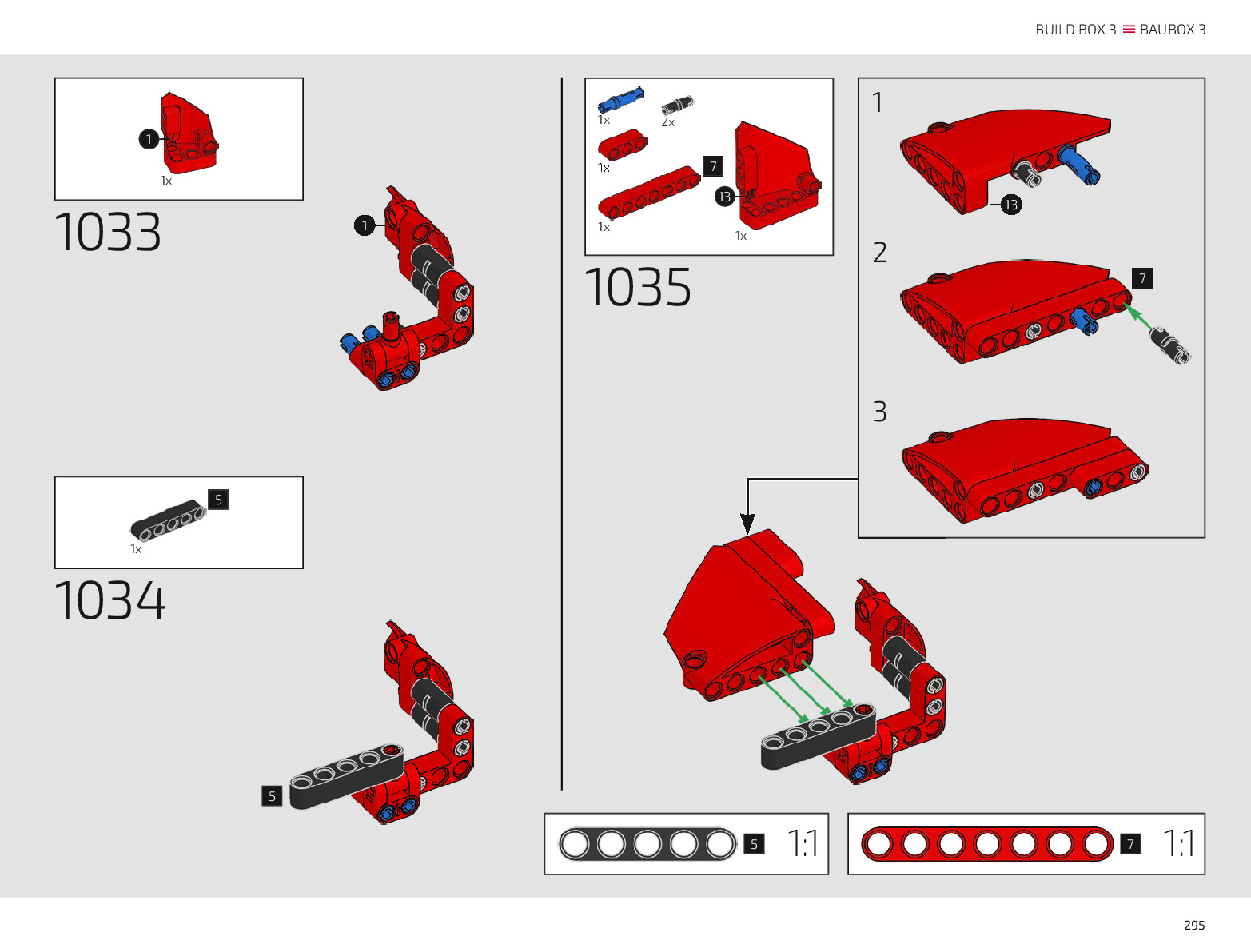 BUILD BOX 3 ≡ BAUBOX 3

1
1x
1033
1

5
1x
1034
5

1x
2x
1x
7
13
1x
1x
1035

1
13
2
7
3

5 1:1
7 1:1

295