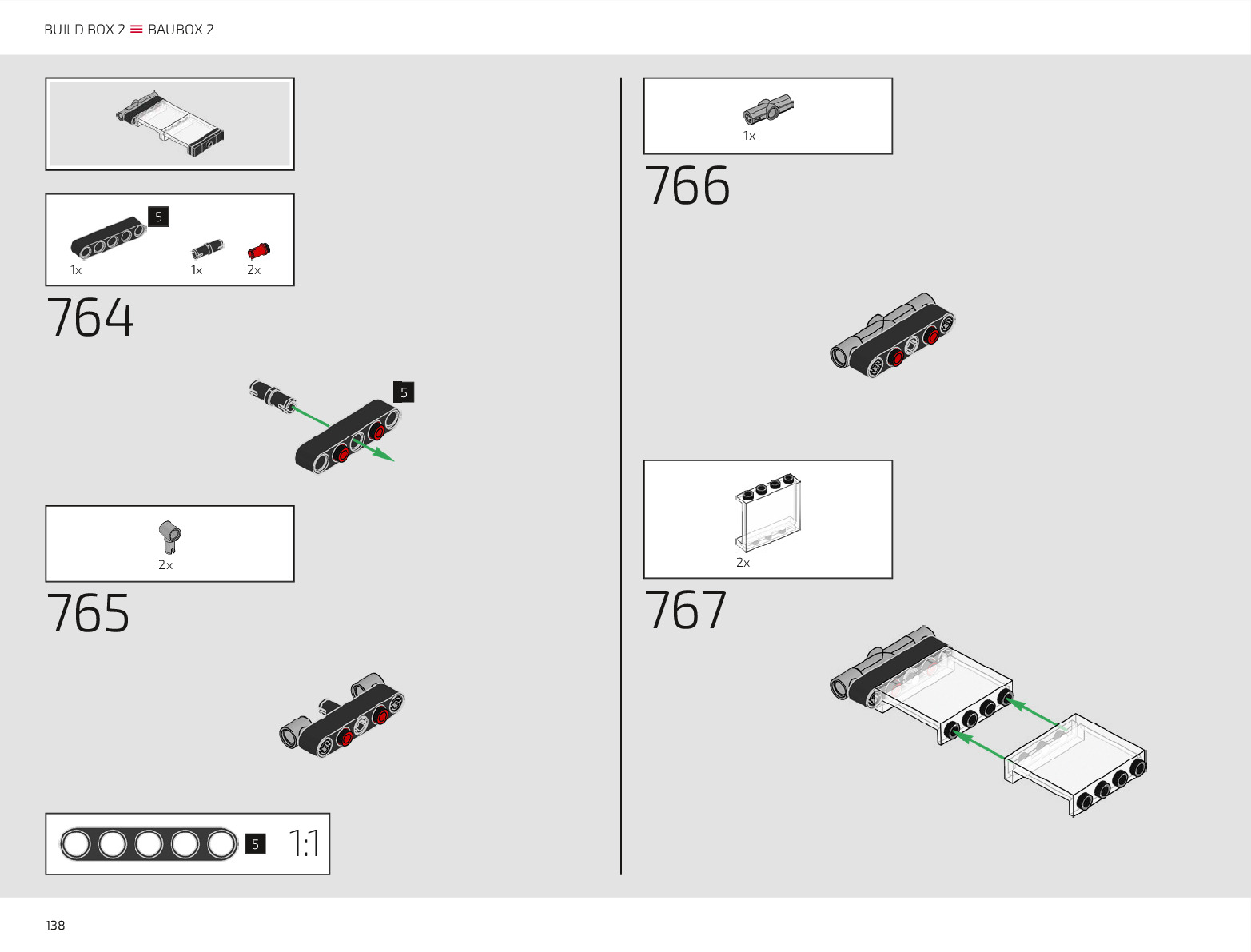 BUILD BOX 2 BAUBOX 2

5
1x 1x 2x
764

5

2x
765

5 1:1

1x
766

2x
767

138