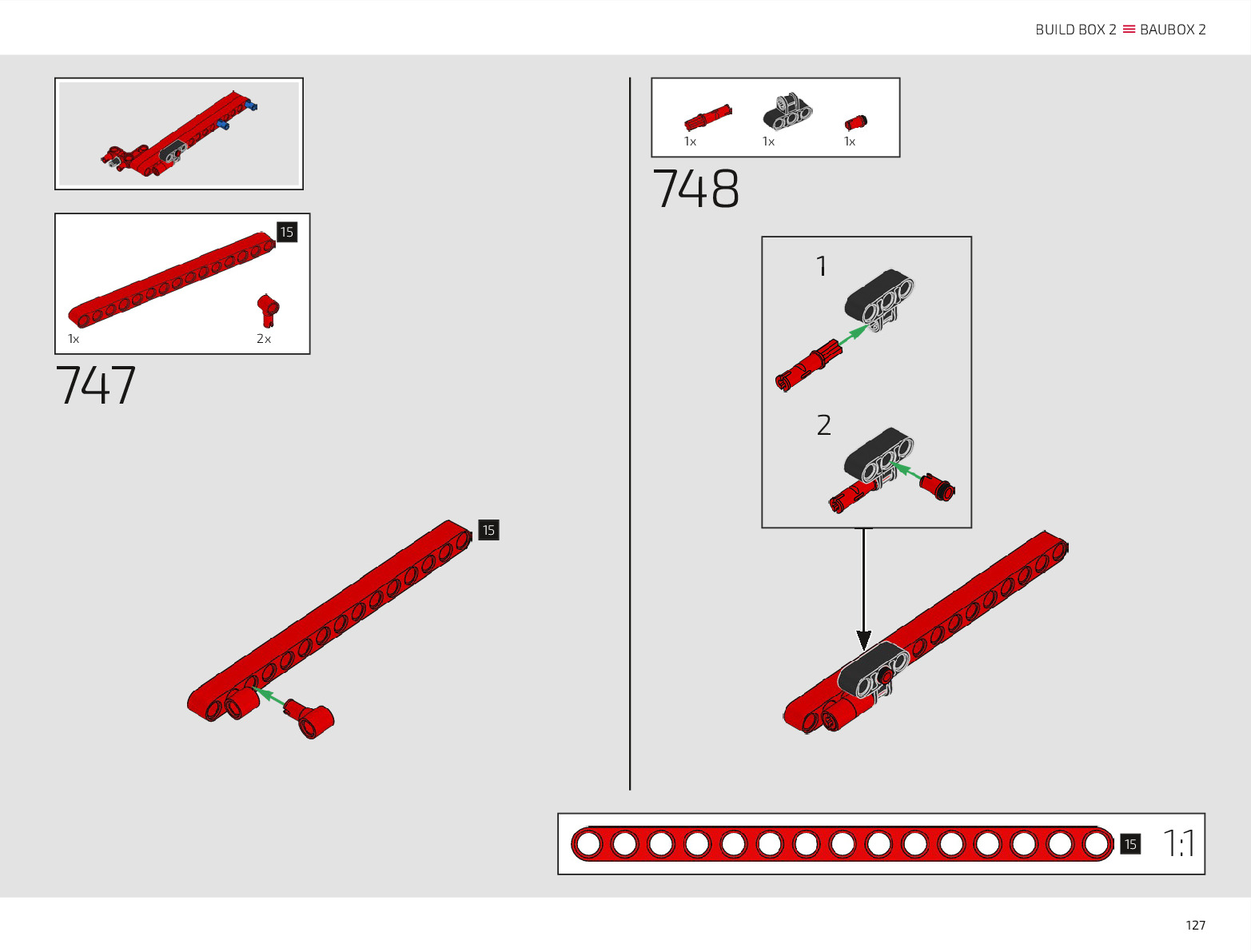 BUILD BOX 2 ≡ BAUBOX 2

15

1x

2x

747

15

1x

1x

1x

748

1

2

15

1:1

127