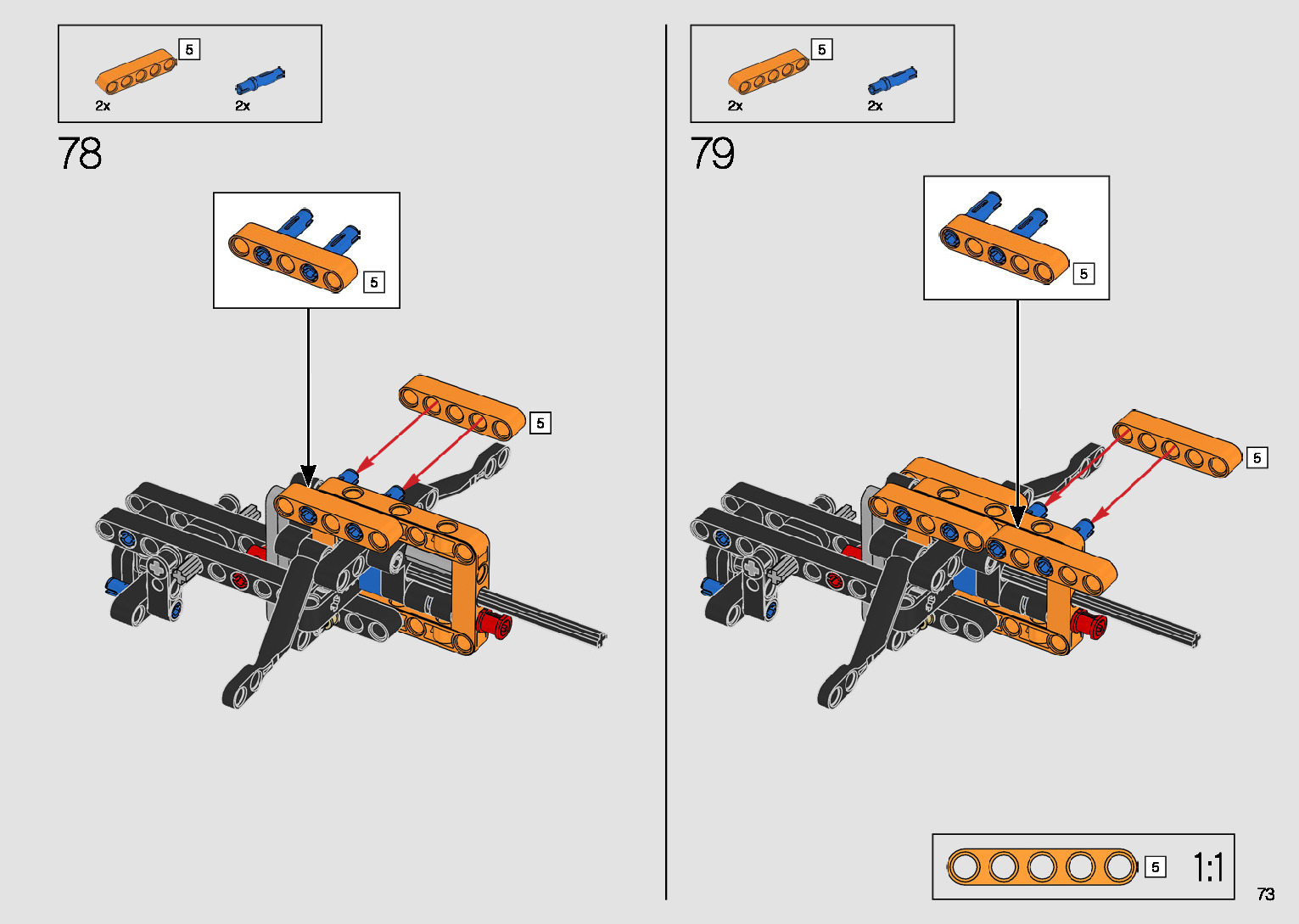 5
2x
2x
78
5
5

5
2x
2x
79
5
5

5
1:1
73