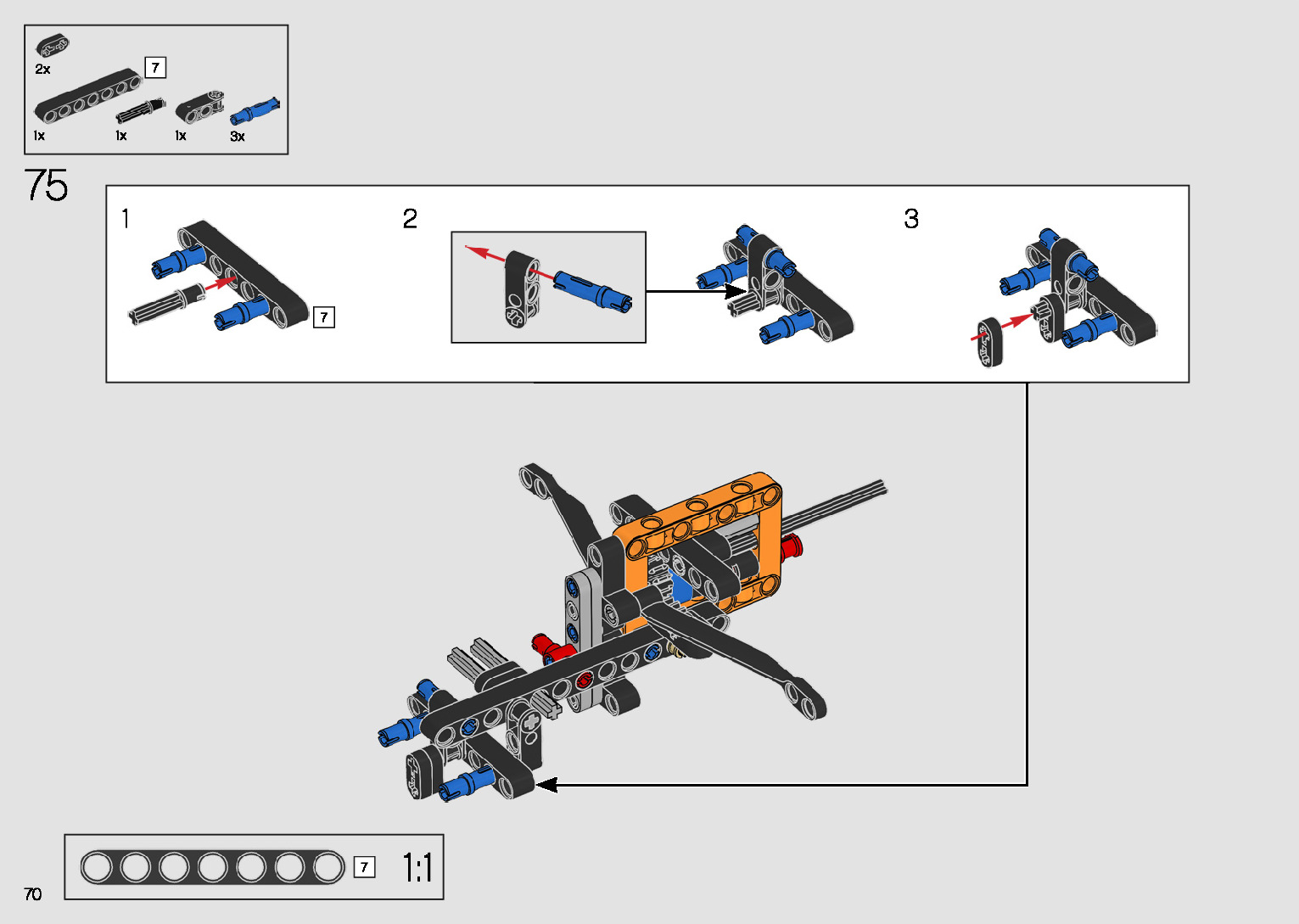 2x
7
1x
1x
1x
3x

75

1
7
2
3

7
1:1

70