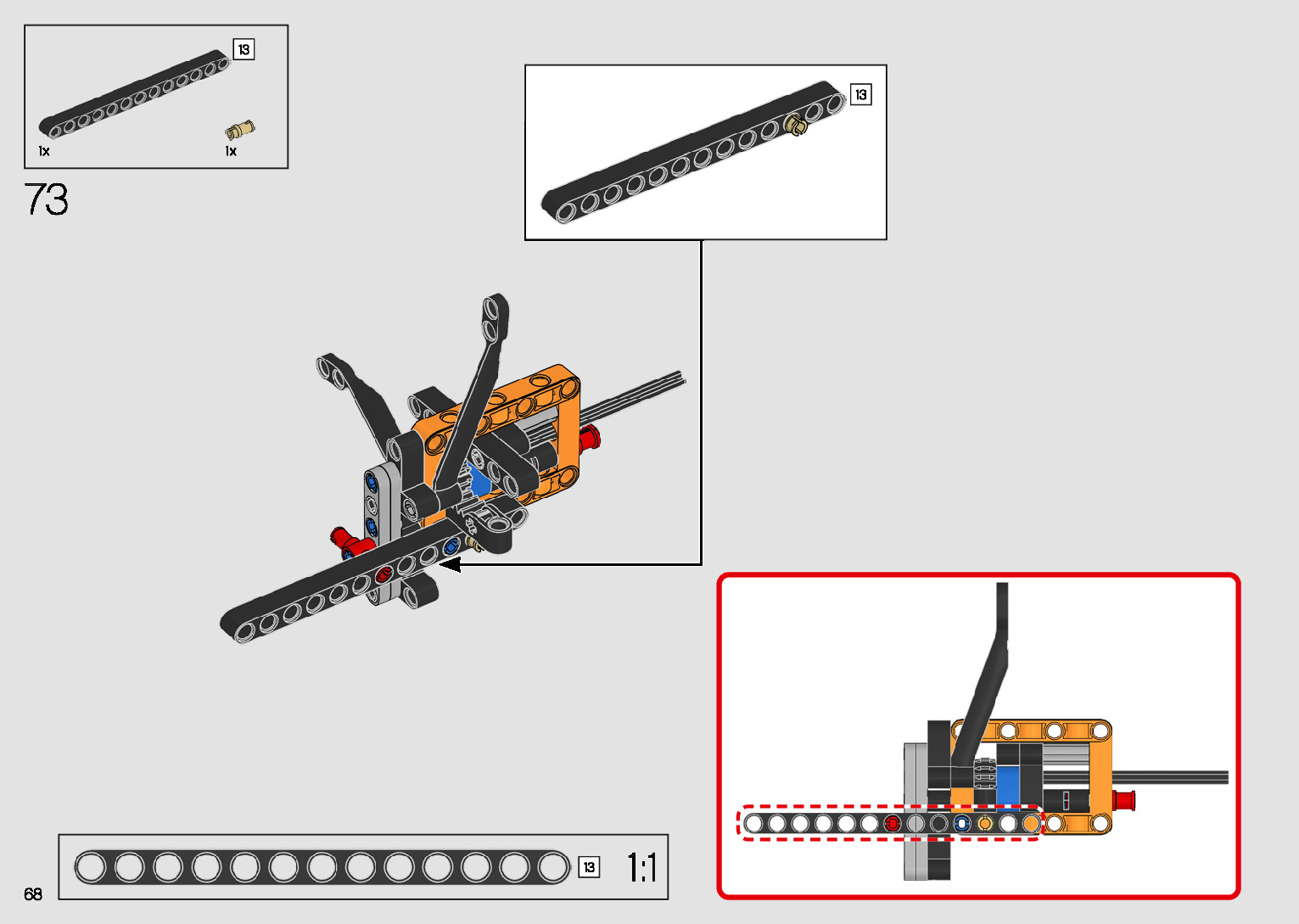 13
1x
1x
73
13
13
1:1
68