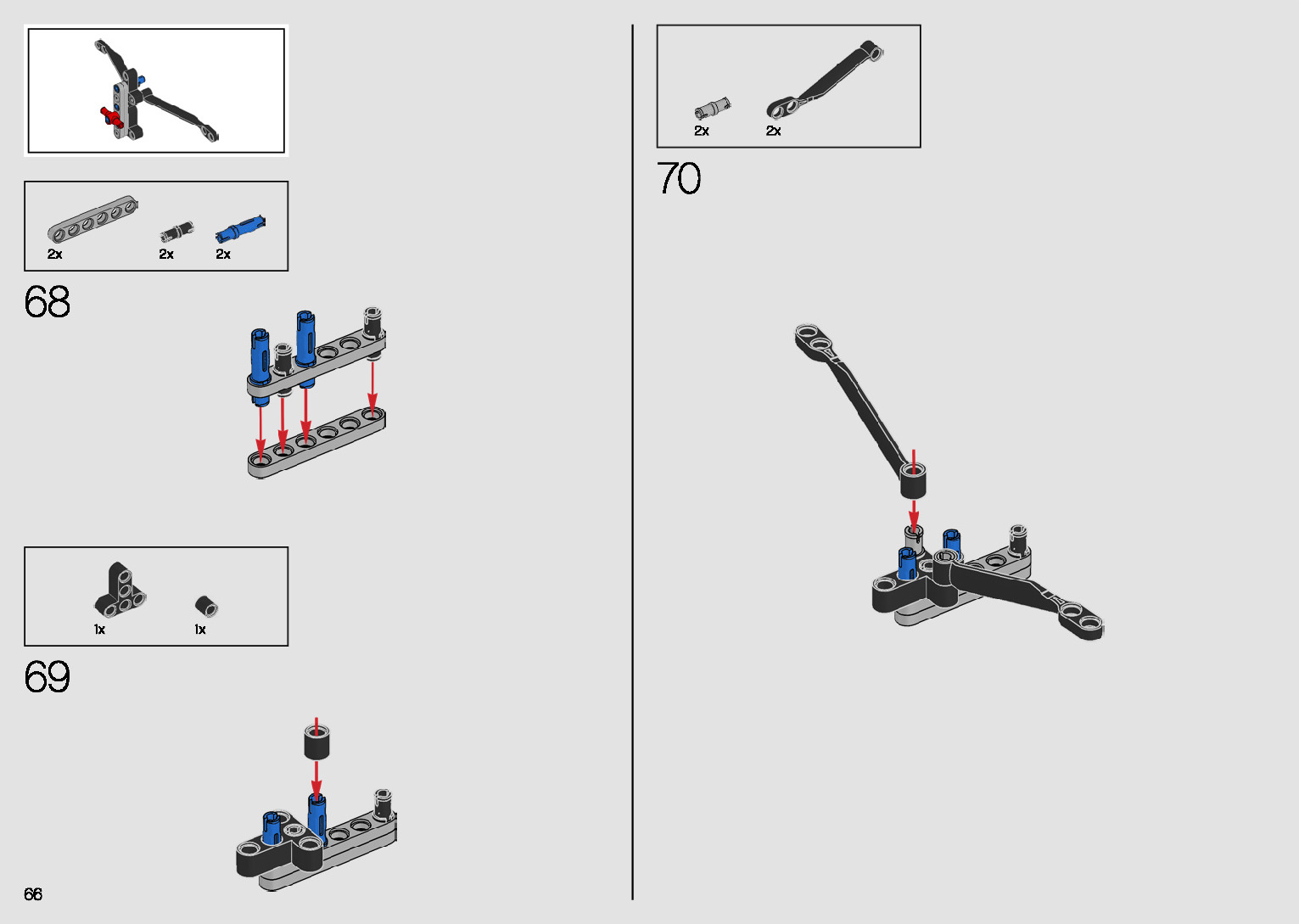 2x
2x
2x

68

1x
1x

69

66

2x
2x

70