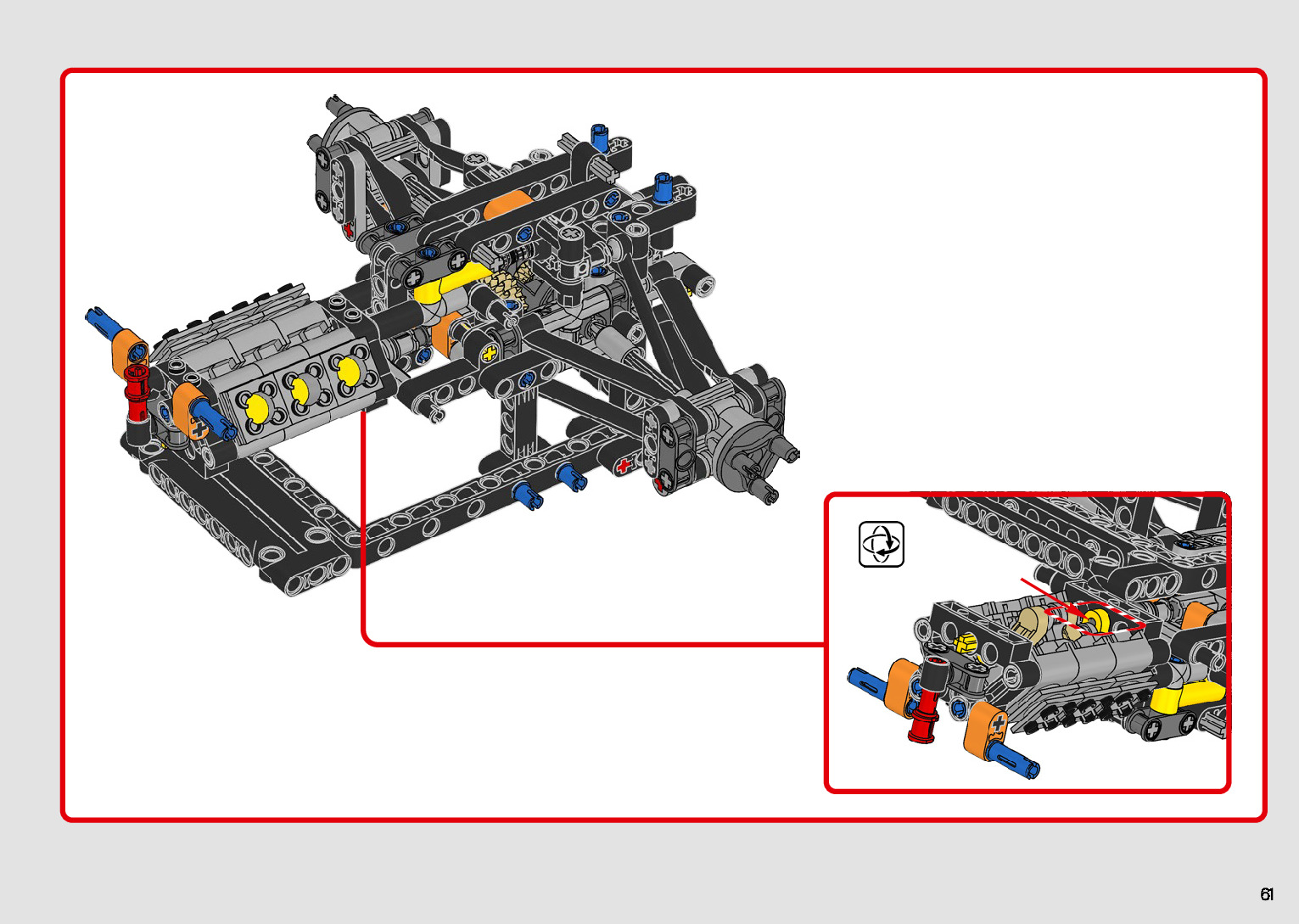 61