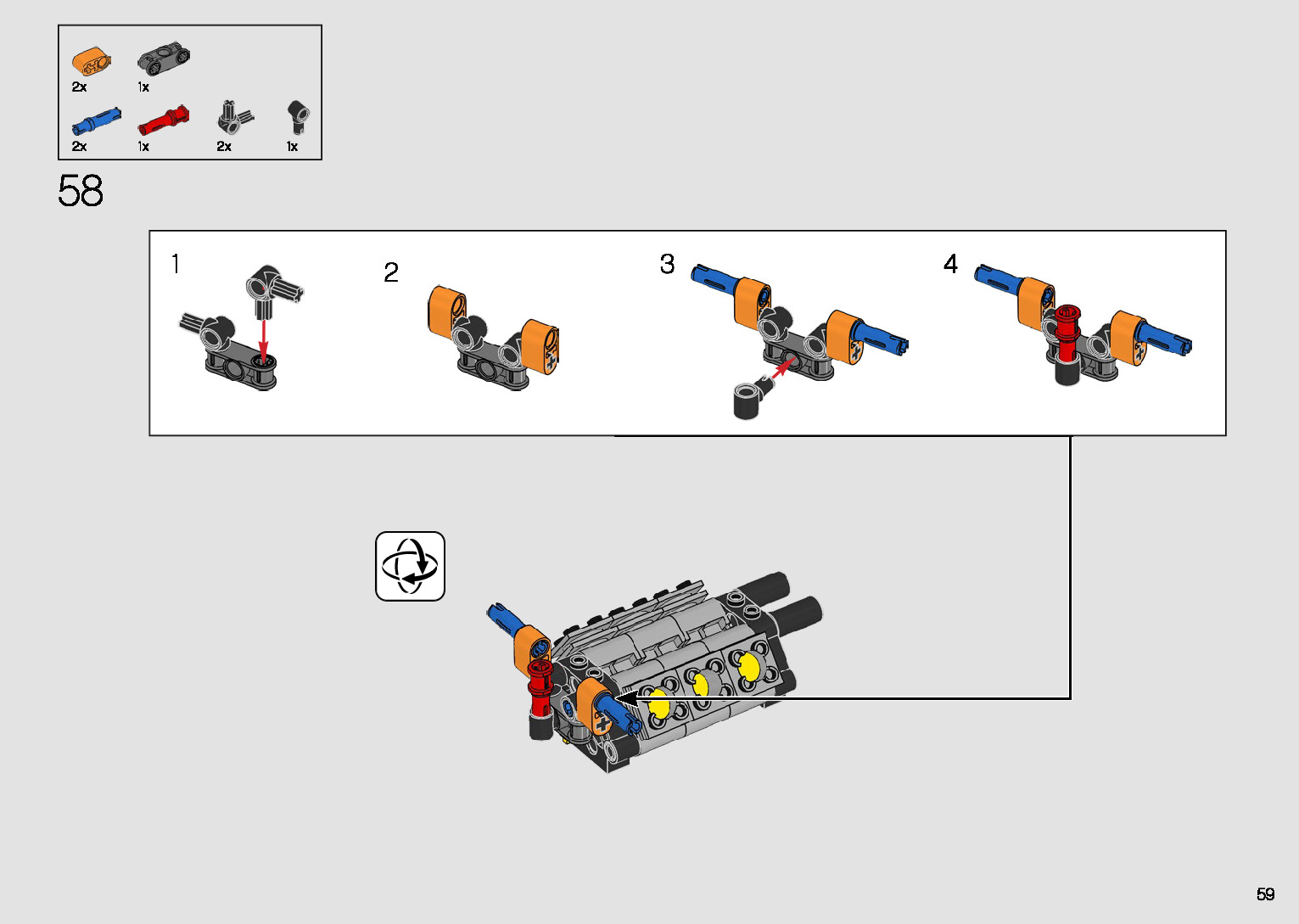 2x 1x

2x 1x 2x 1x

58

1

2

3

4

59