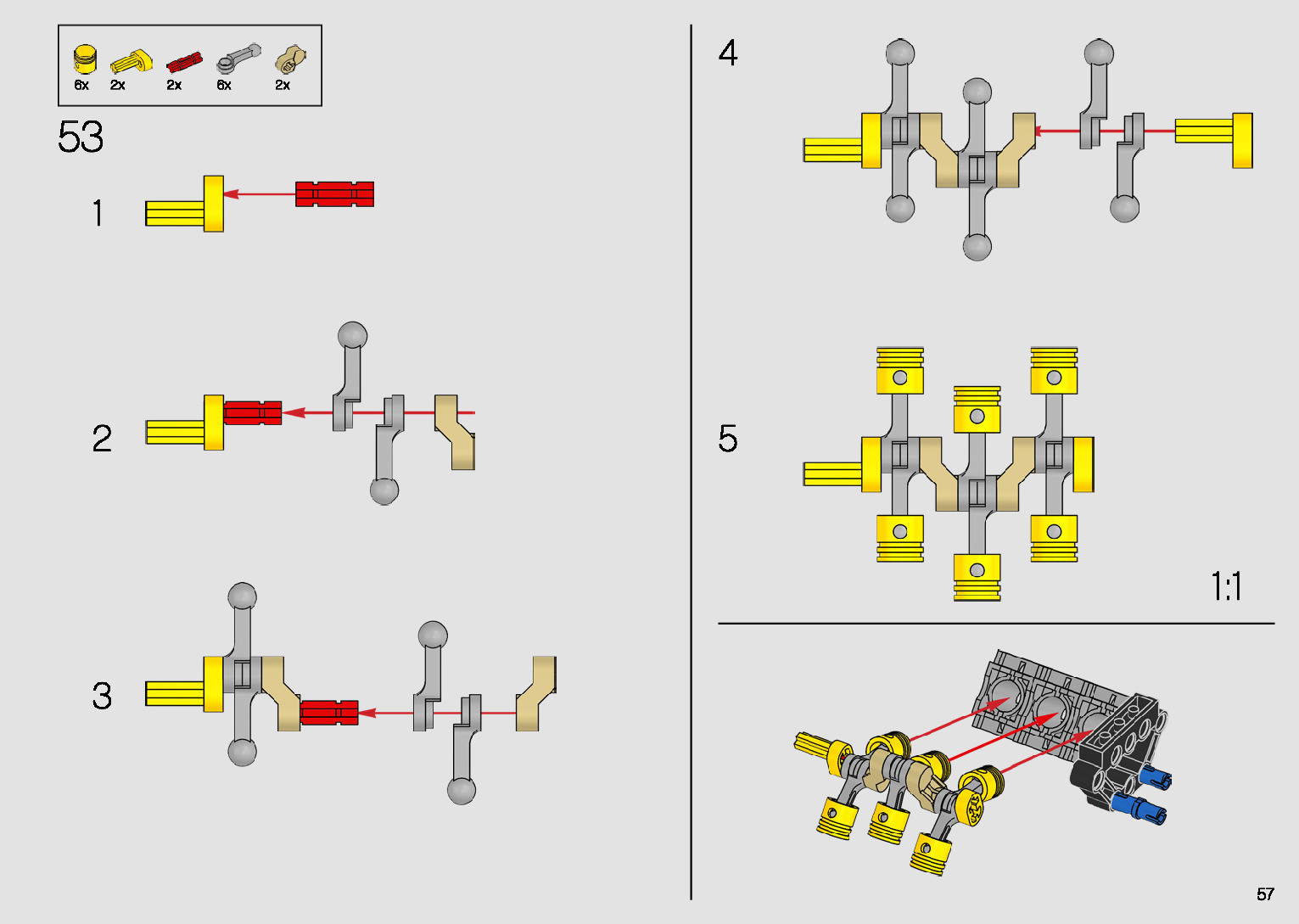 6x 2x 2x 6x 2x

53

1

2

3

4

5

1:1

57