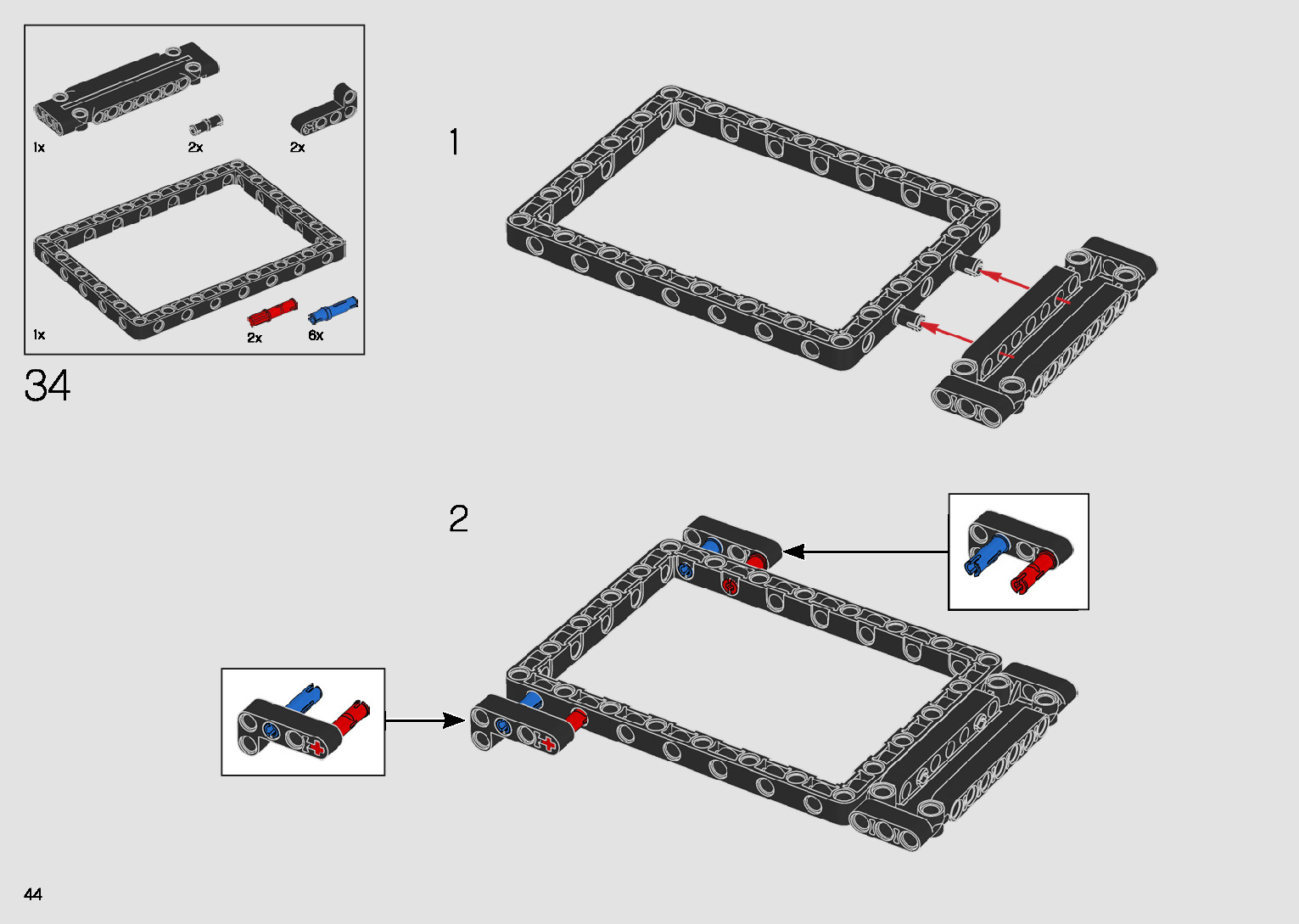 1x
2x
2x
1x
2x
6x
34
1
2
44