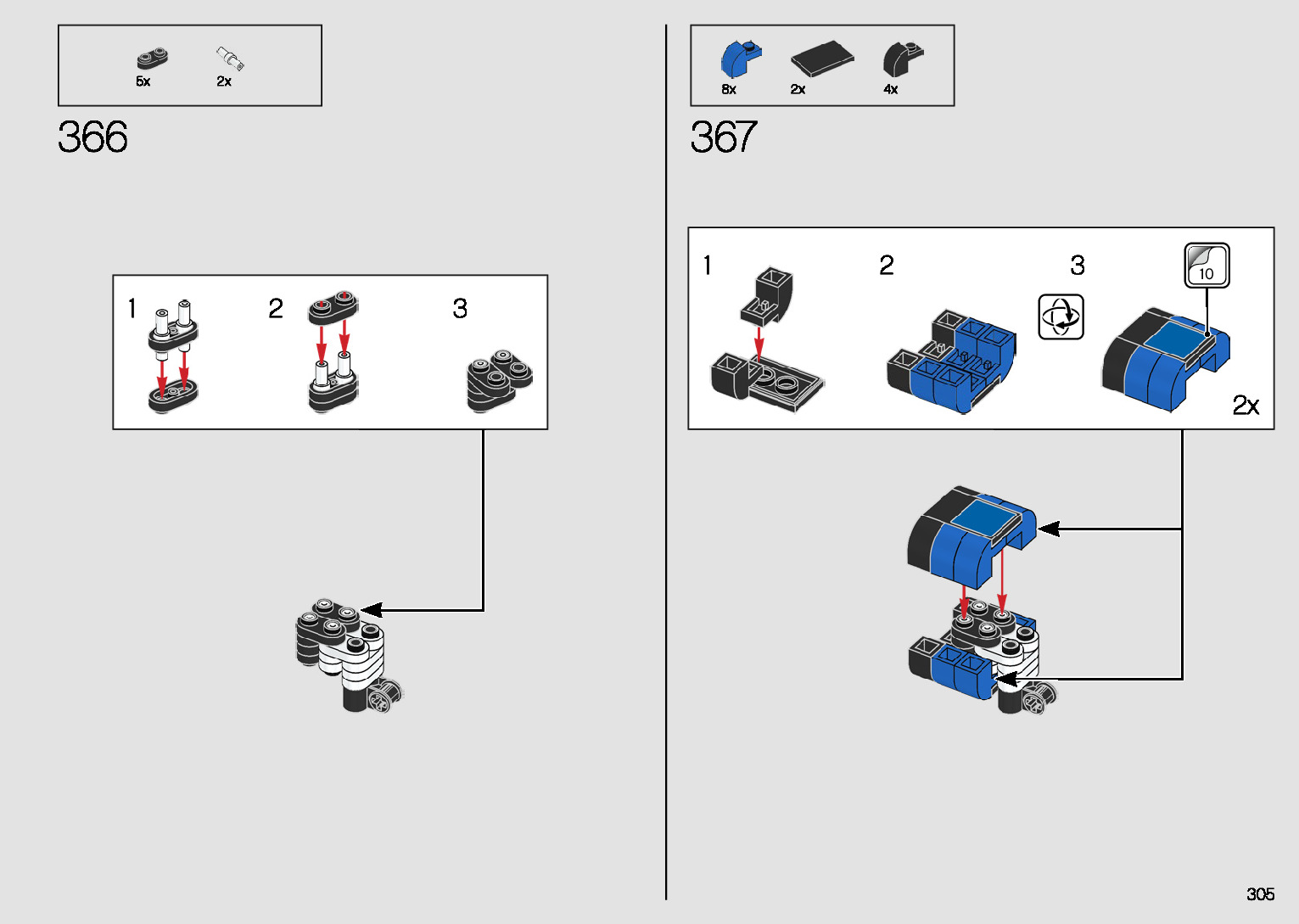 5x 2x

366

1 2 3

8x 2x 4x

367

1 2 3

10

2x

305