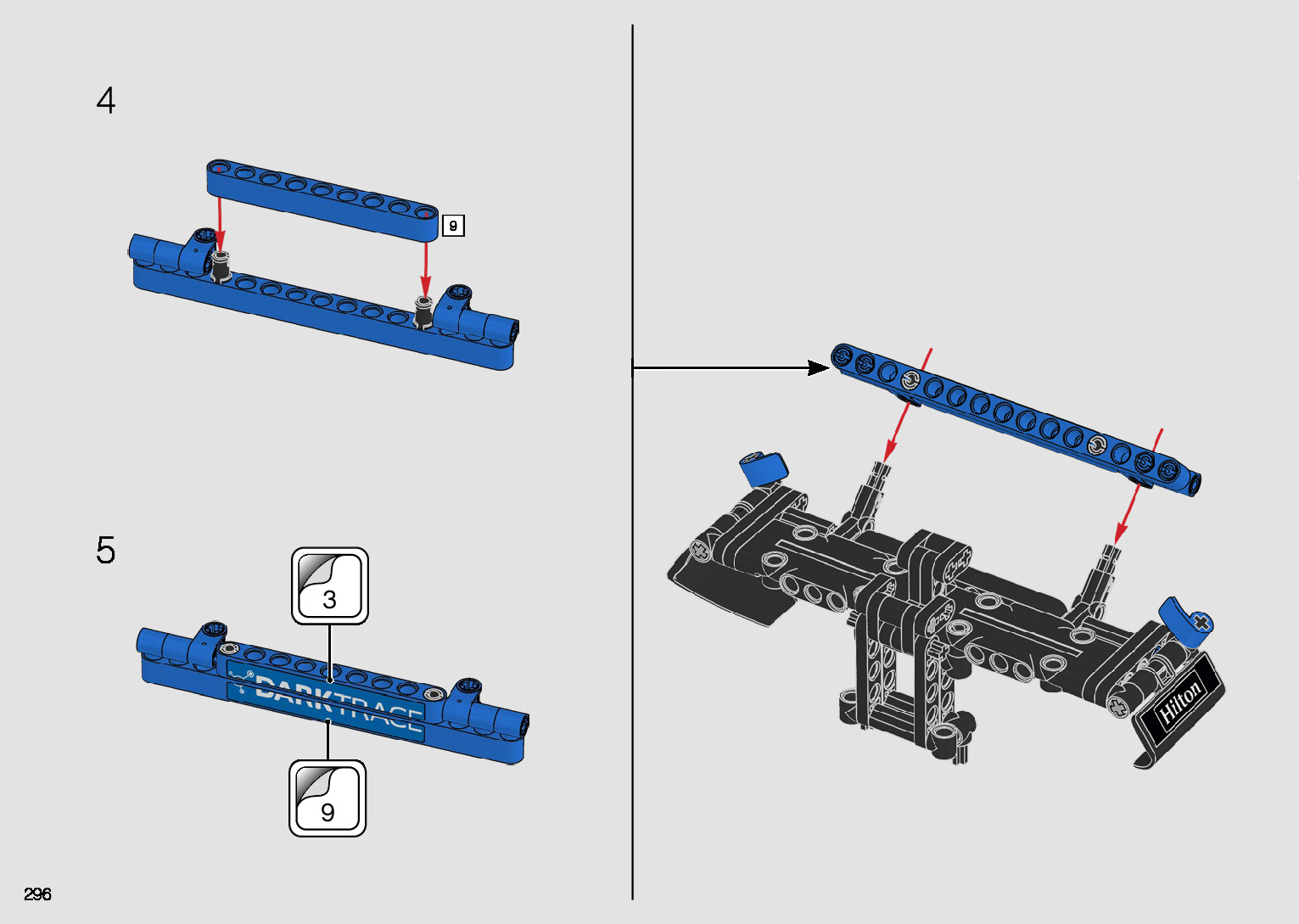 4

9

5

3

DARKTRACE

9

Hilton

296