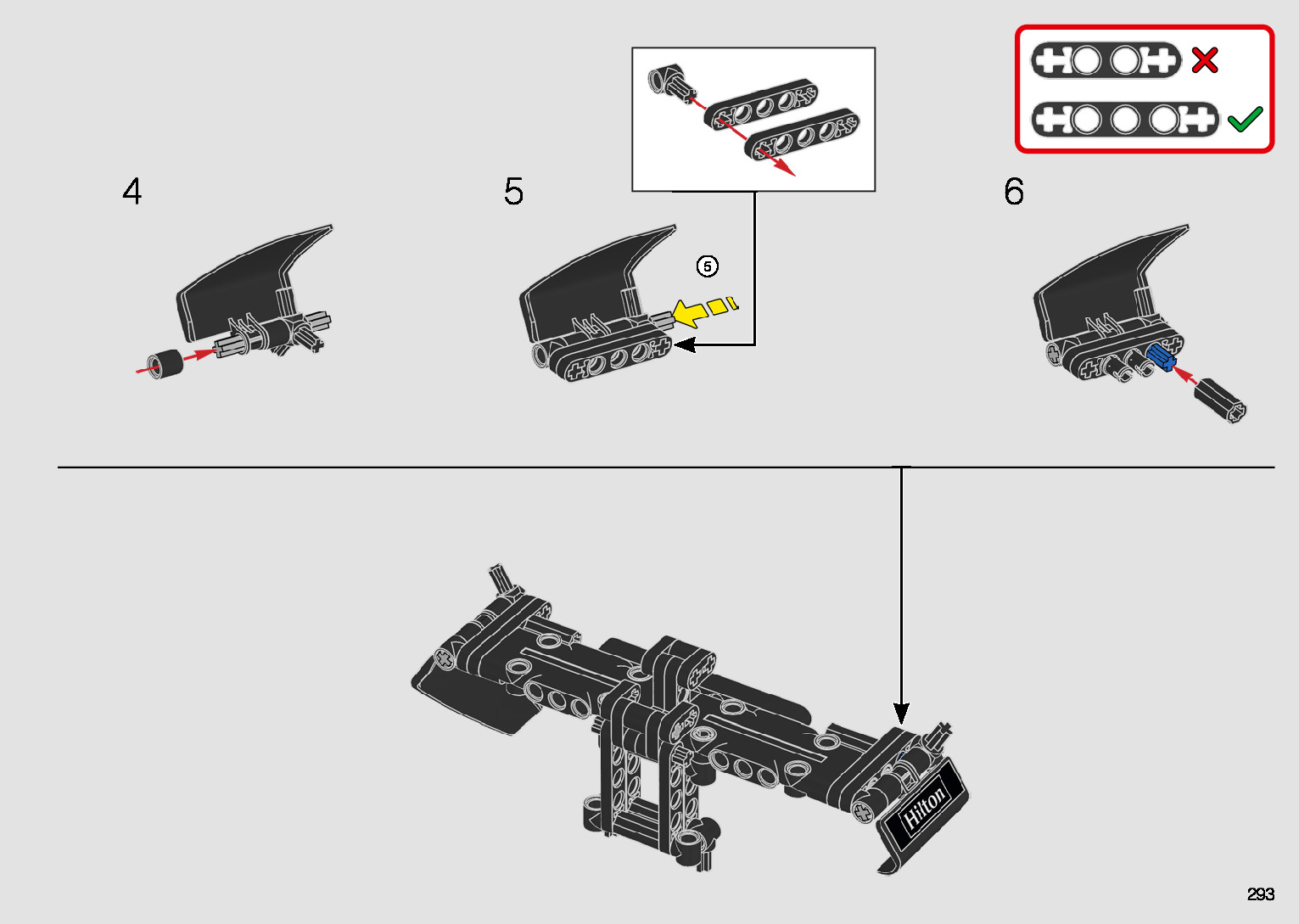 4

5

5

6

Hilton

293