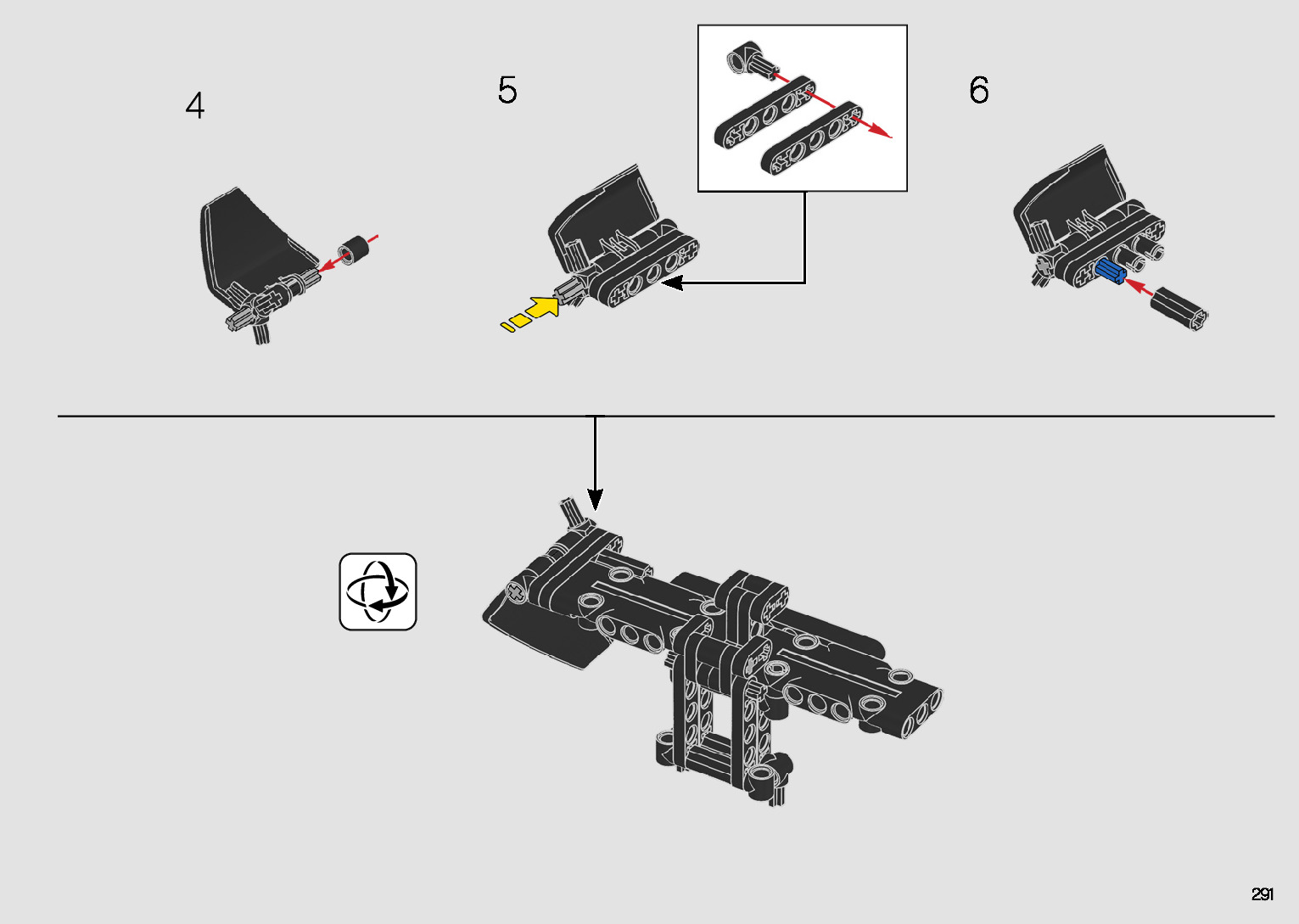 4

5

6

291