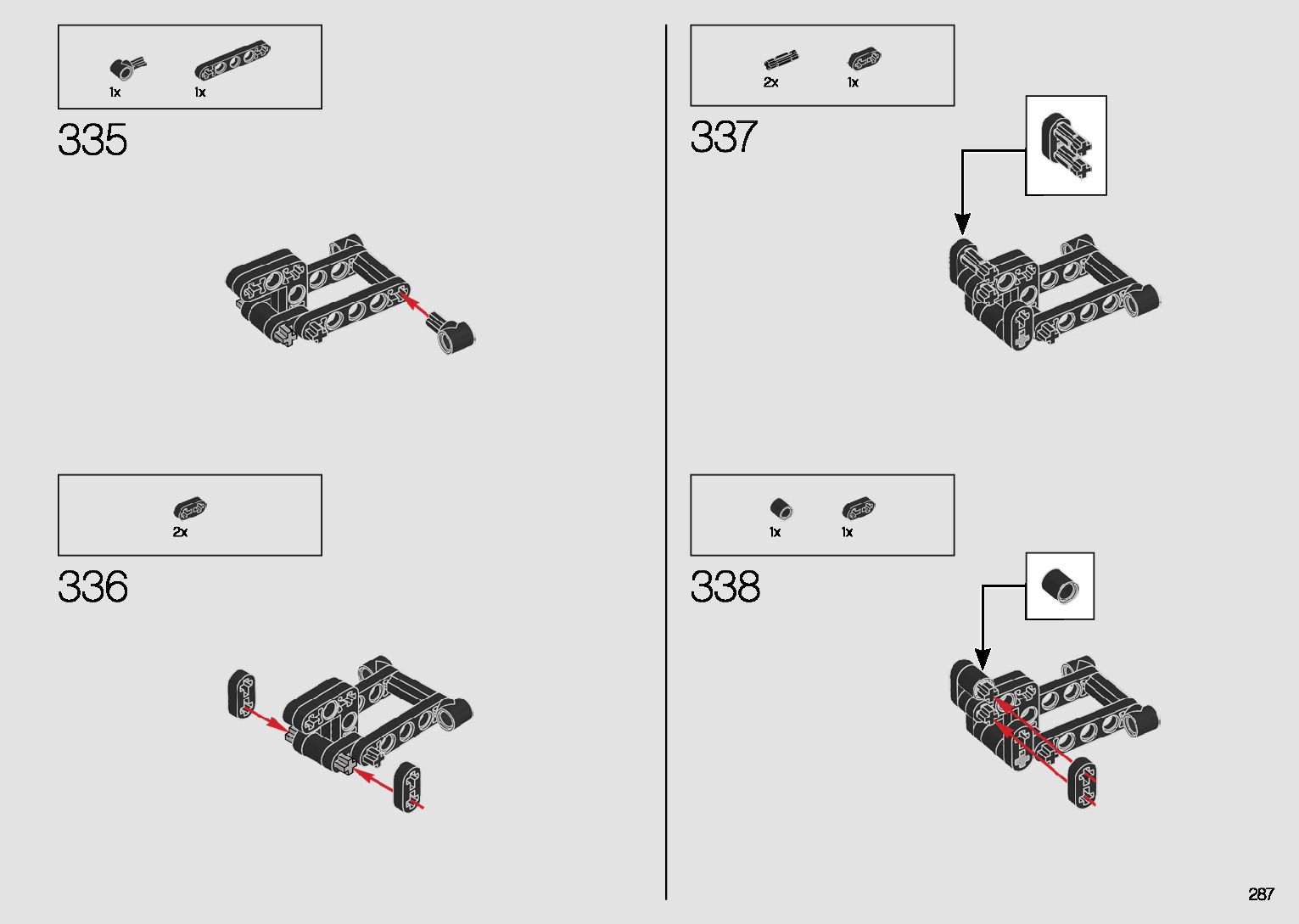 1x 1x

335

2x

336

2x 1x

337

1x 1x

338

287