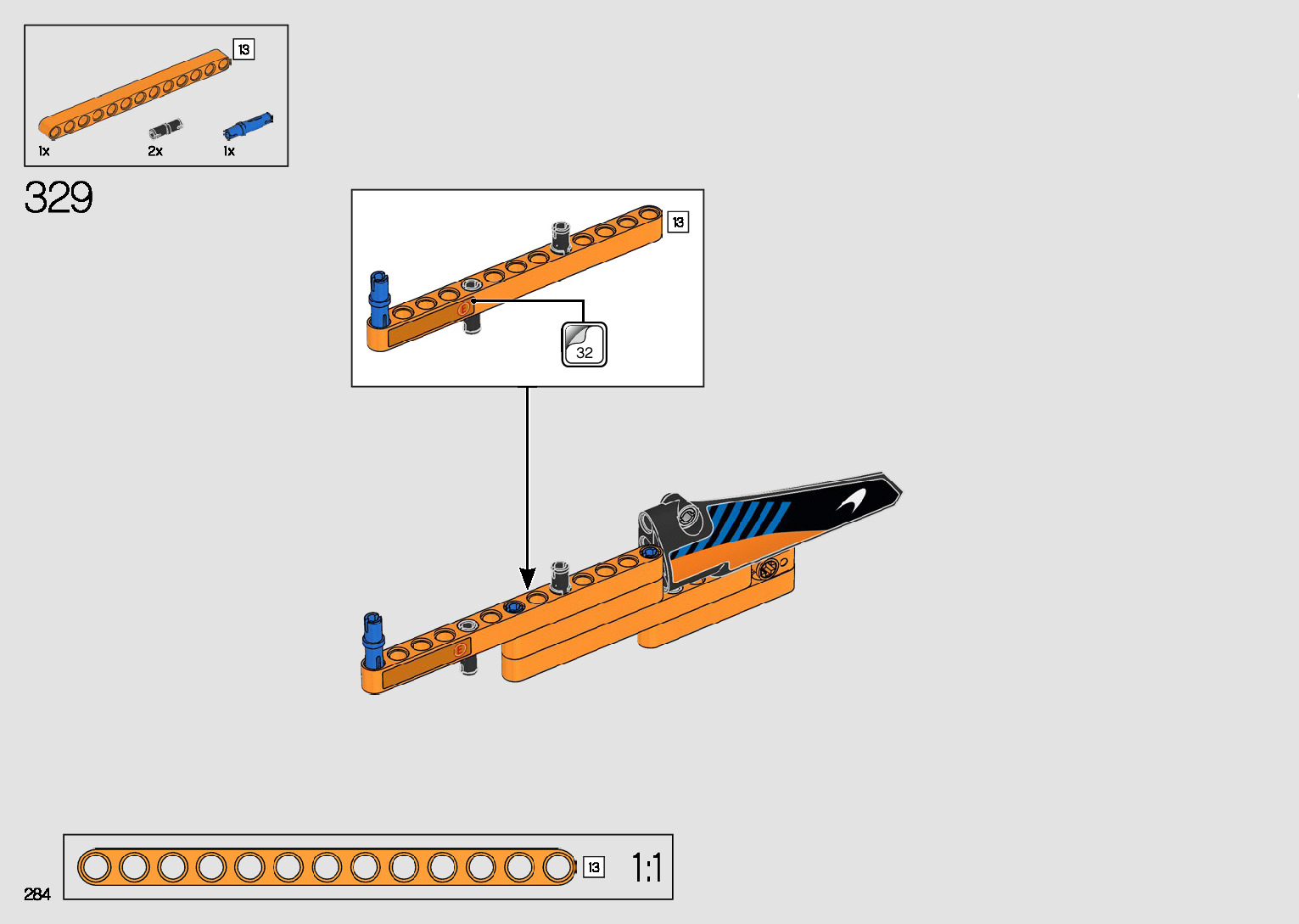 13

1x 2x 1x

329

13

32

13 1:1

284