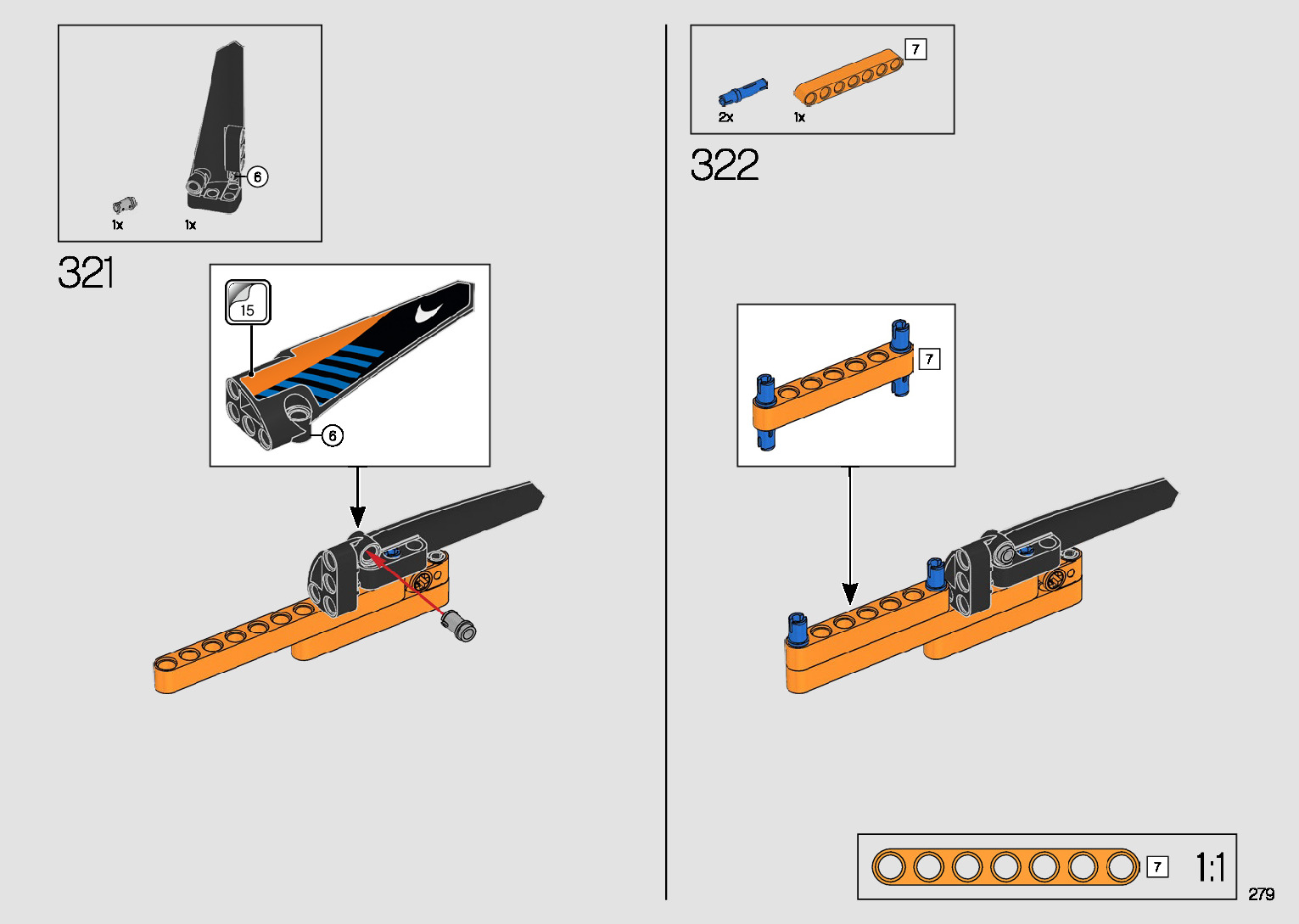 6
1x
1x
321
15
6
7
2x
1x
322
7
7
1:1
279