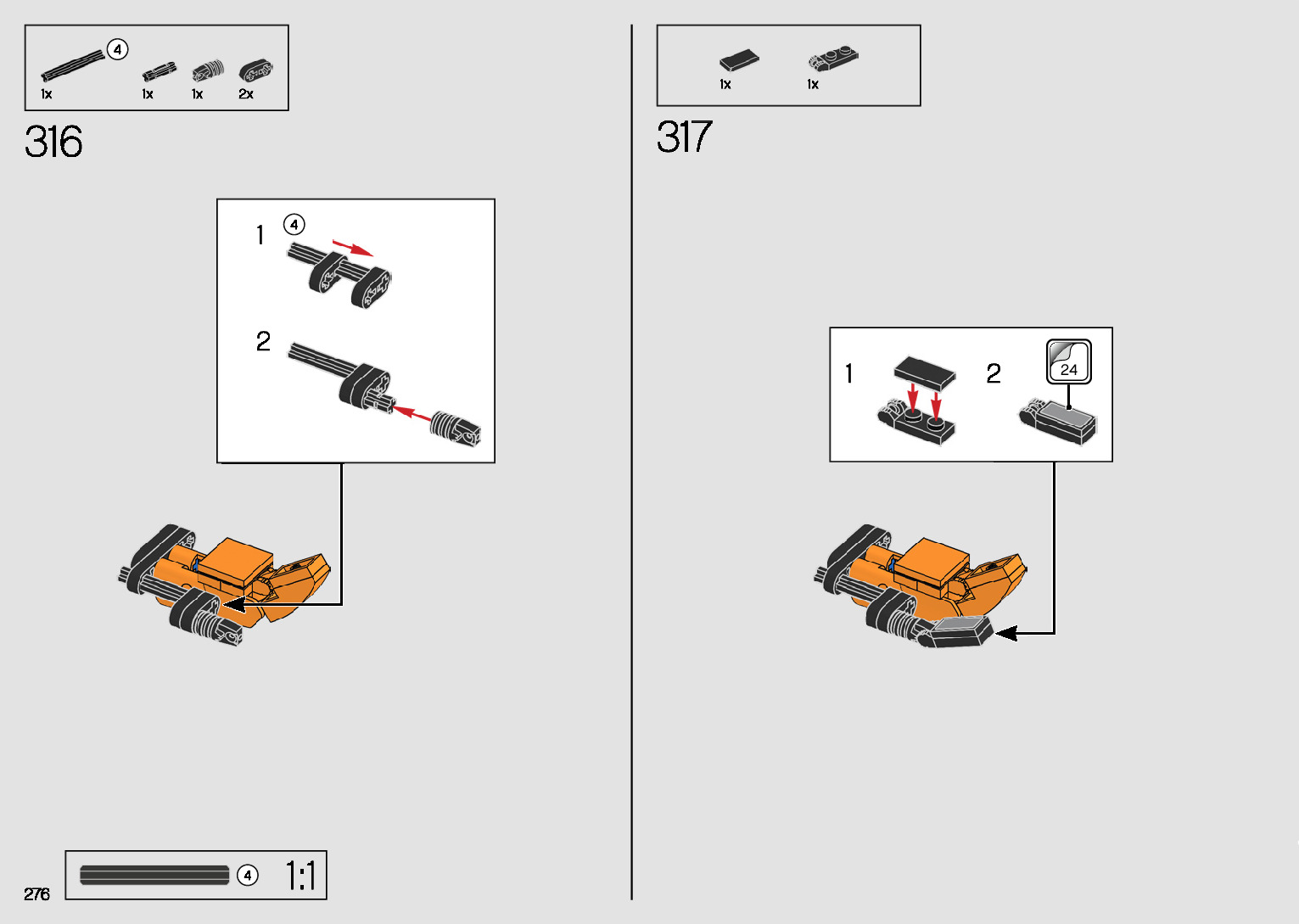 4
1x 1x 1x 2x

316

1 4

2

276

4 1:1

1x 1x

317

1 2

24