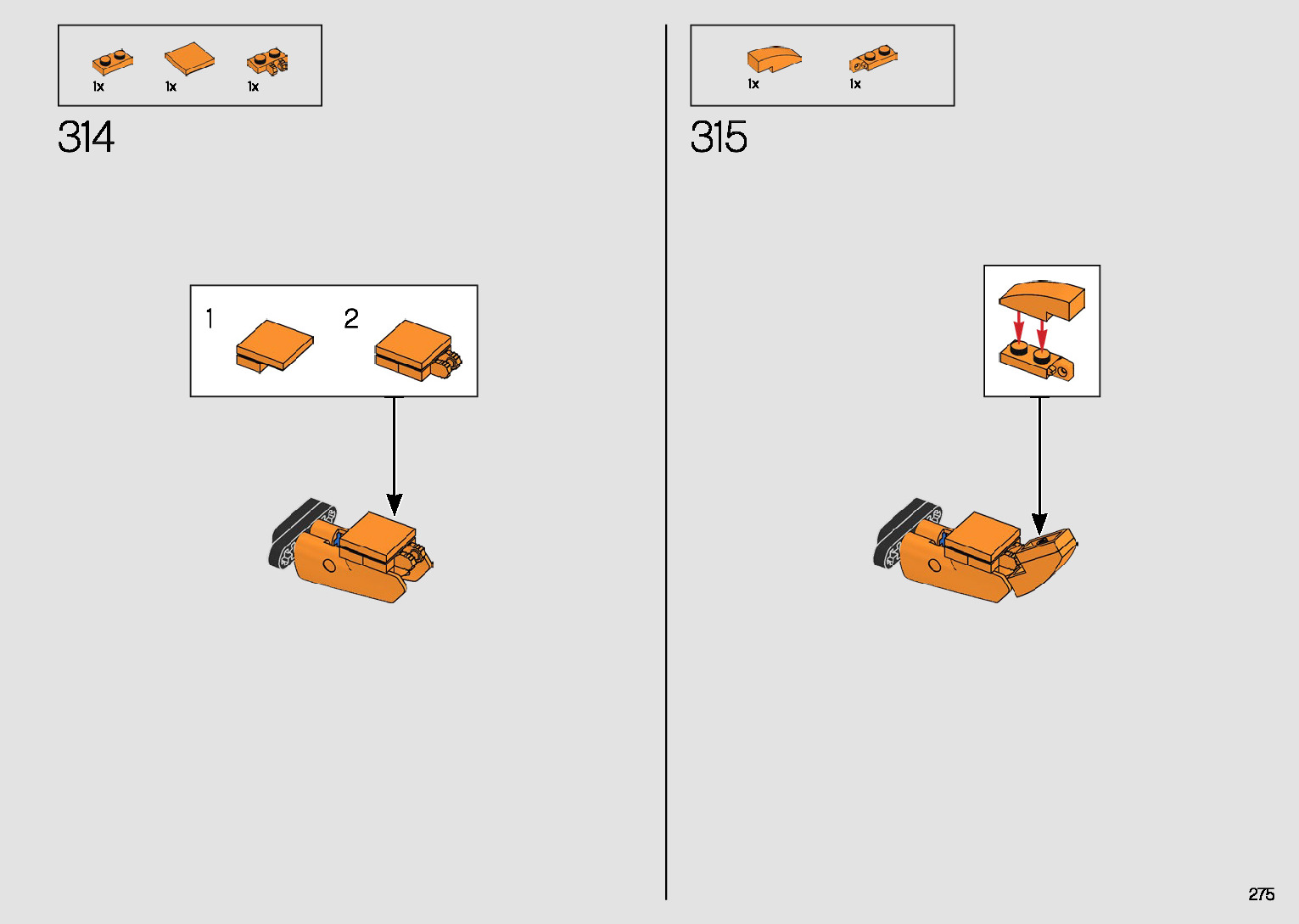 1x 1x 1x

314

1 2

1x 1x

315

275