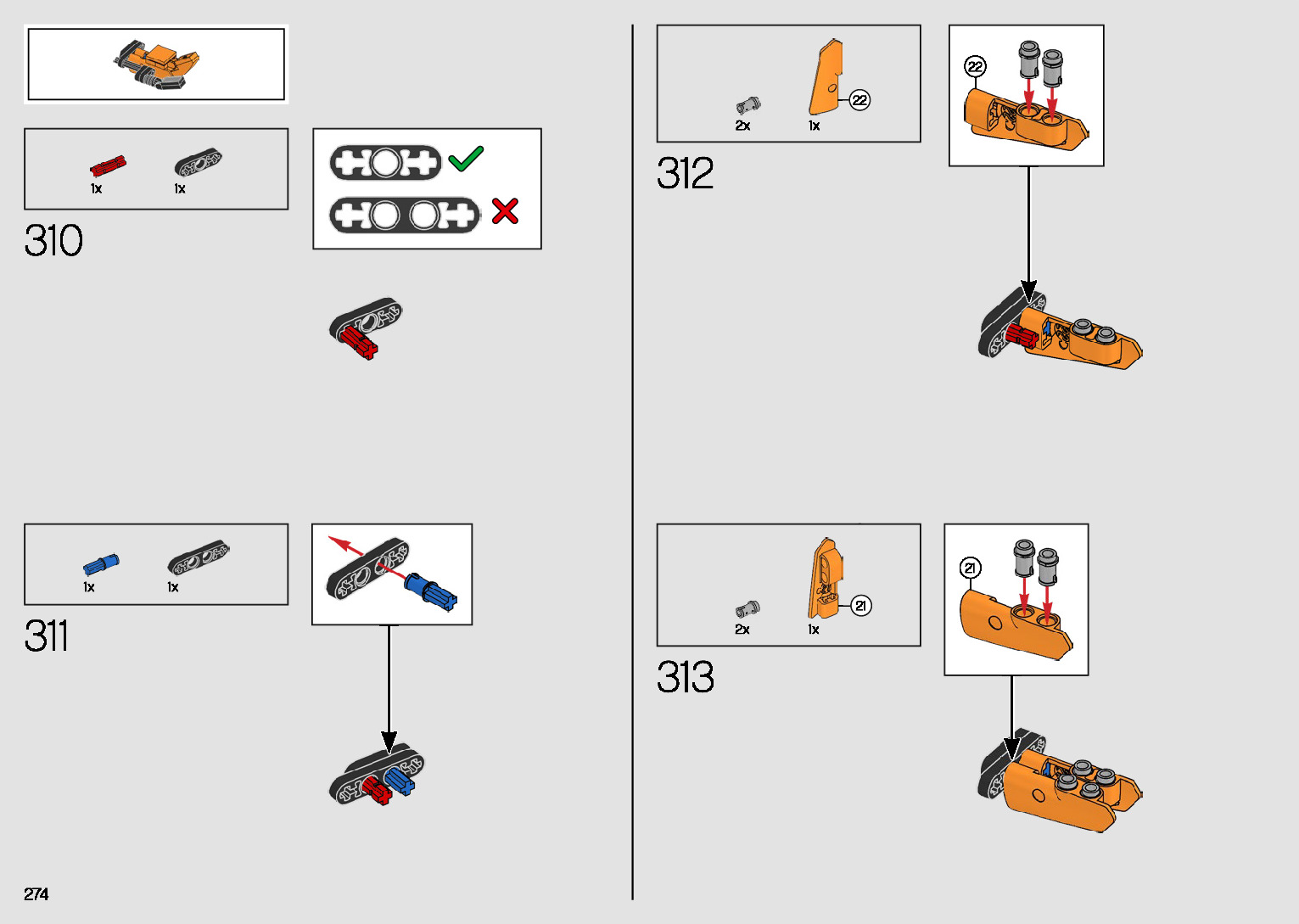 1x 1x

310

1x 1x

311

274

2x 1x 22

312

22

2x 1x 21

313

21