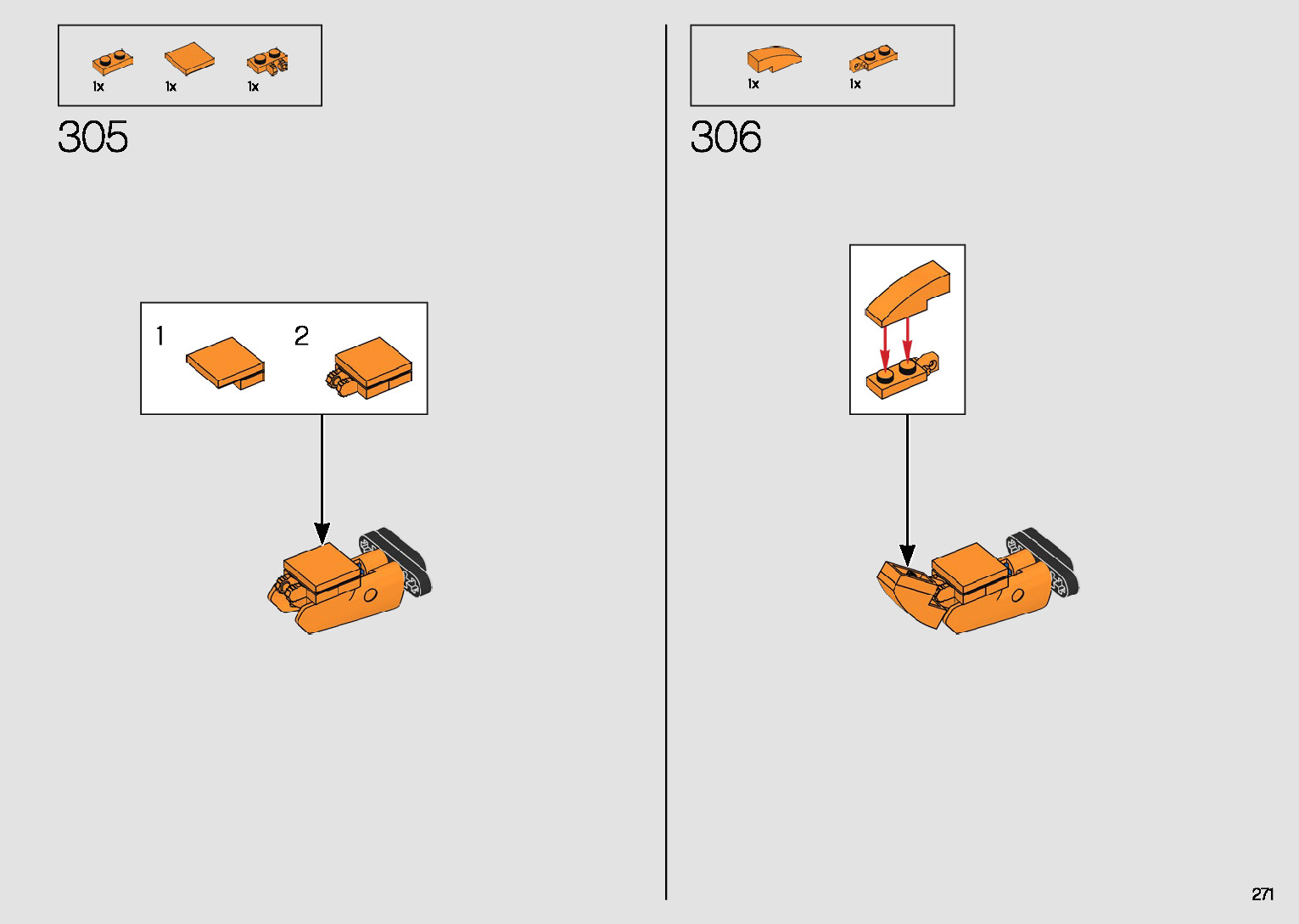 1x 1x 1x

305

1 2

1x 1x

306

271