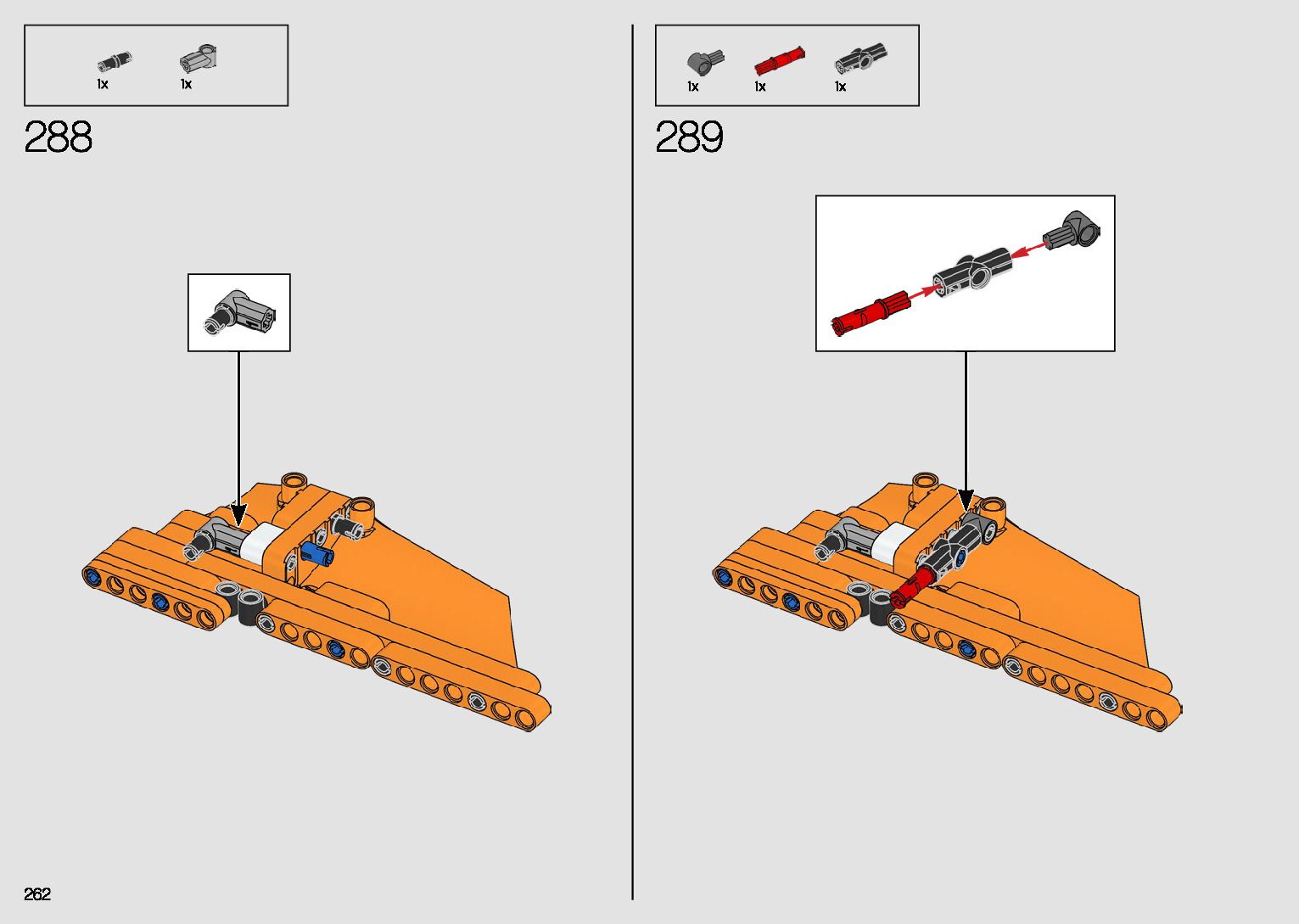 1x 1x

288

1x 1x 1x

289

262