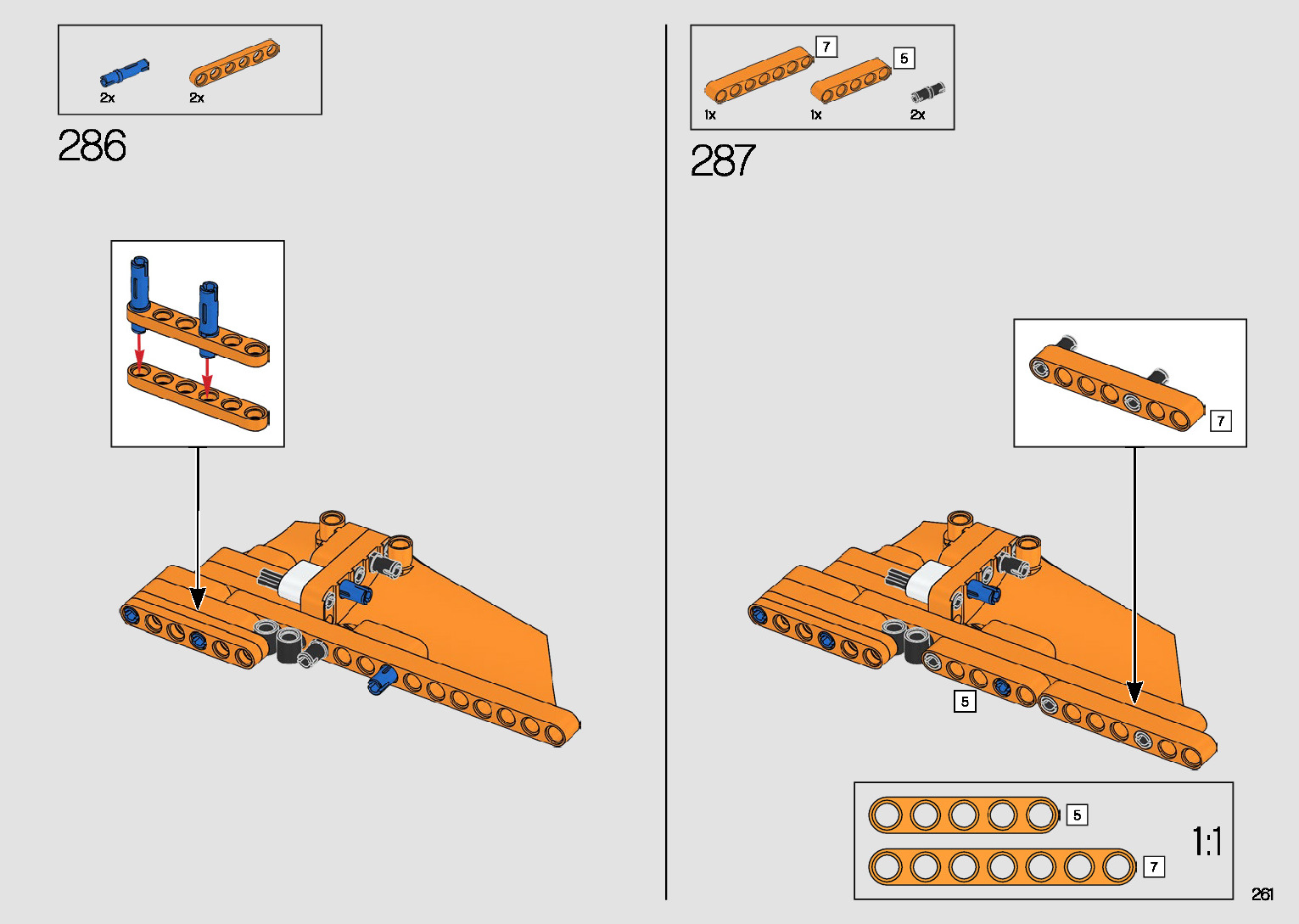 2x 2x

286

7 5

1x 1x 2x

287

7

5

5

7

1:1

261