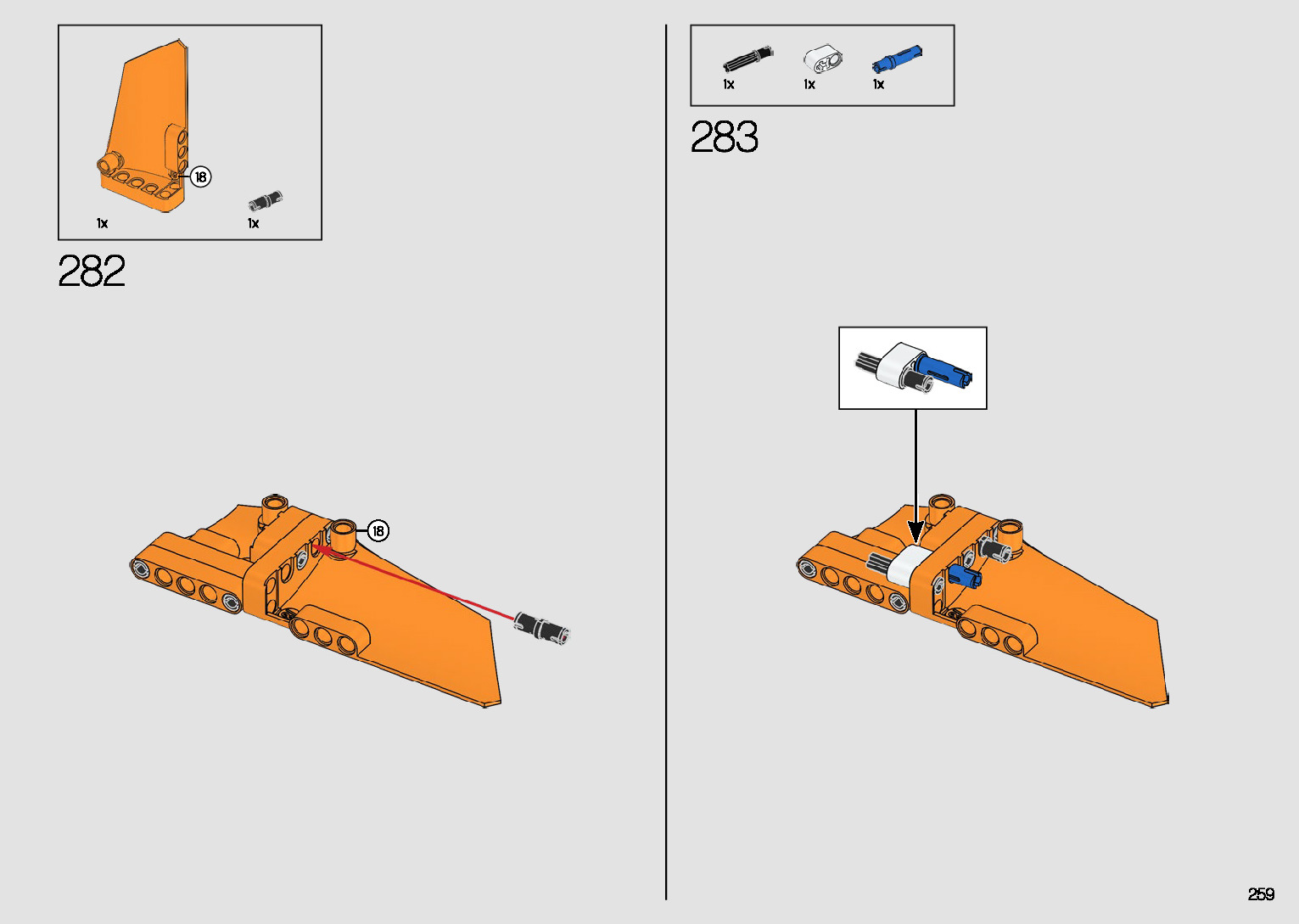 18

1x

1x

282

18

1x

1x

1x

283

259