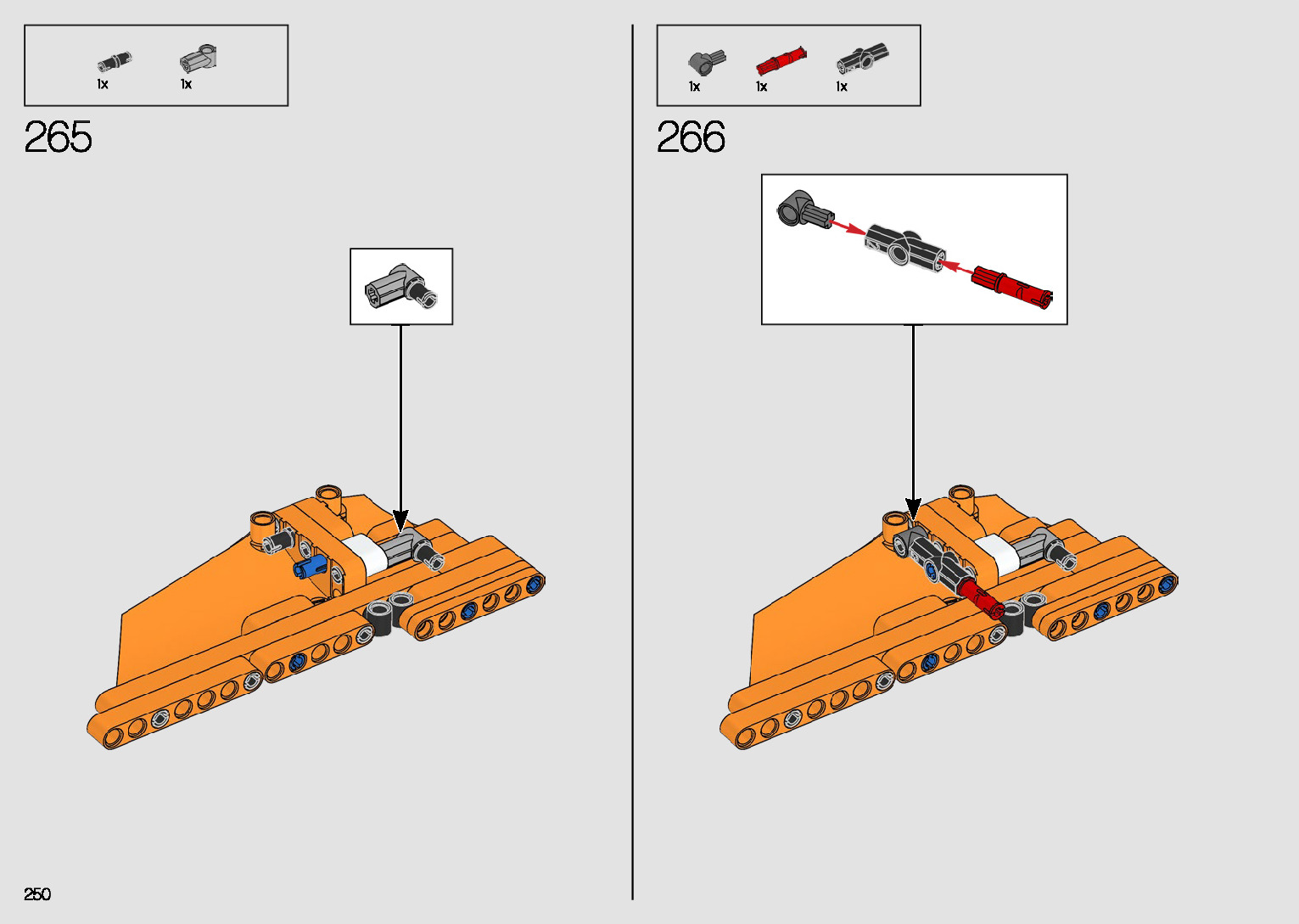 1x 1x

265

1x 1x 1x

266

250