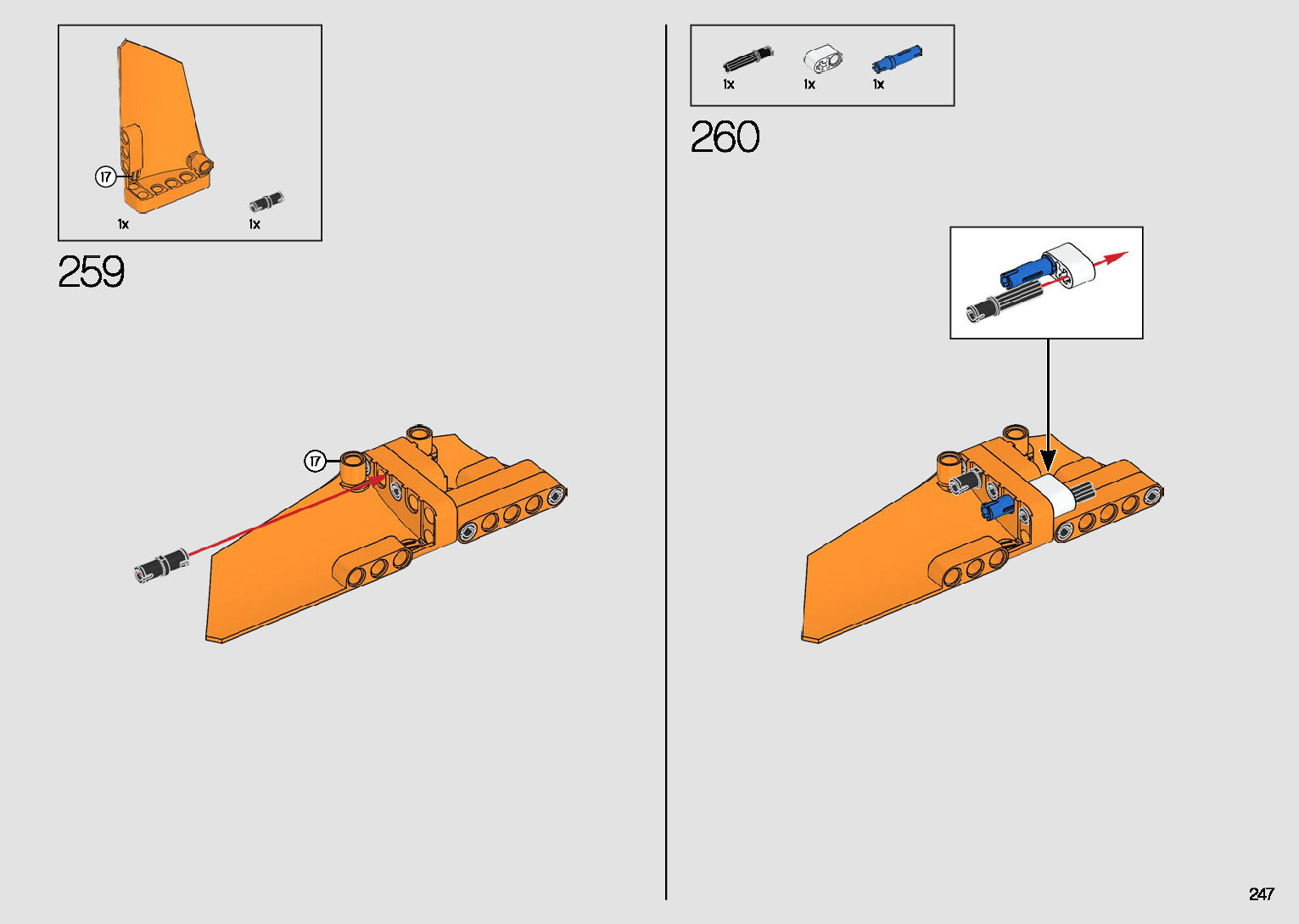 17

1x 1x

259

17

1x 1x 1x

260

247