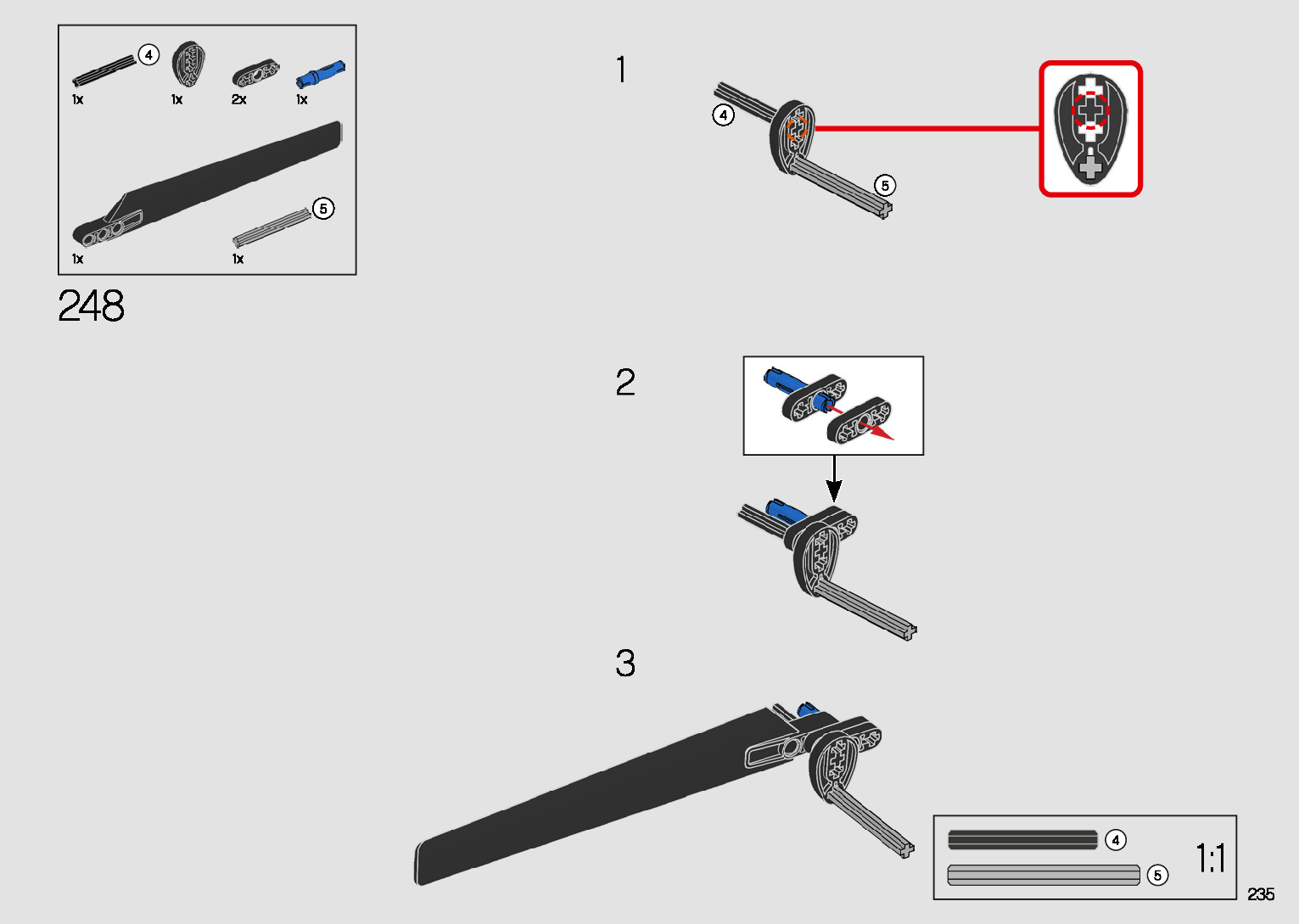 4
1x
1x
2x
1x
5
1x
1x
248

1
4
5

2

3

4
5
1:1

235